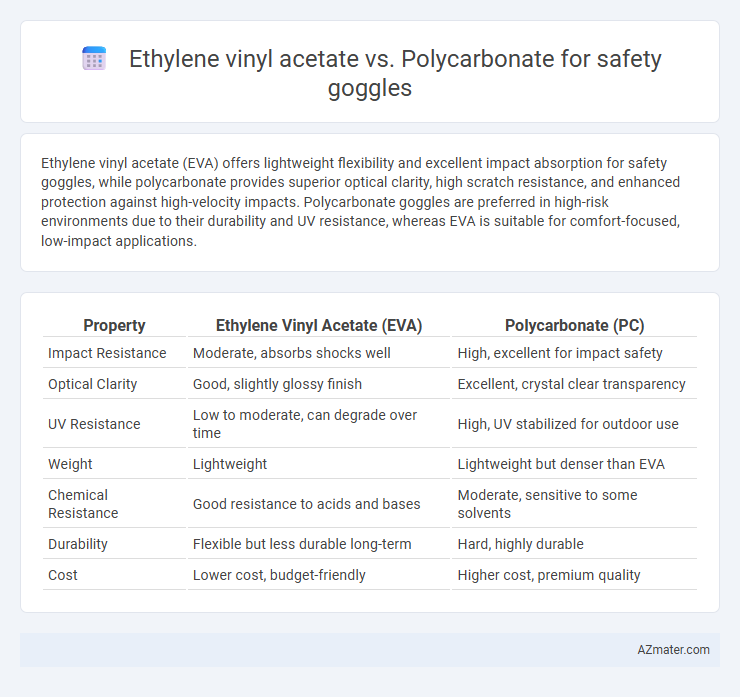 Ethylene vinyl acetate vs. Polycarbonate for safety goggles

Ethylene vinyl acetate (EVA) offers lightweight flexibility and excellent impact absorption for safety goggles, while polycarbonate provides superior optical clarity, high scratch resistance, and enhanced protection against high-velocity impacts. Polycarbonate goggles are preferred in high-risk environments due to their durability and UV resistance, whereas EVA is suitable for comfort-focused, low-impact applications.

| Property | Ethylene Vinyl Acetate (EVA) | Polycarbonate (PC) |
|---|---|---|
| Impact Resistance | Moderate, absorbs shocks well | High, excellent for impact safety |
| Optical Clarity | Good, slightly glossy finish | Excellent, crystal clear transparency |
| UV Resistance | Low to moderate, can degrade over time | High, UV stabilized for outdoor use |
| Weight | Lightweight | Lightweight but denser than EVA |
| Chemical Resistance | Good resistance to acids and bases | Moderate, sensitive to some solvents |
| Durability | Flexible but less durable long-term | Hard, highly durable |
| Cost | Lower cost, budget-friendly | Higher cost, premium quality |

AZmater.com