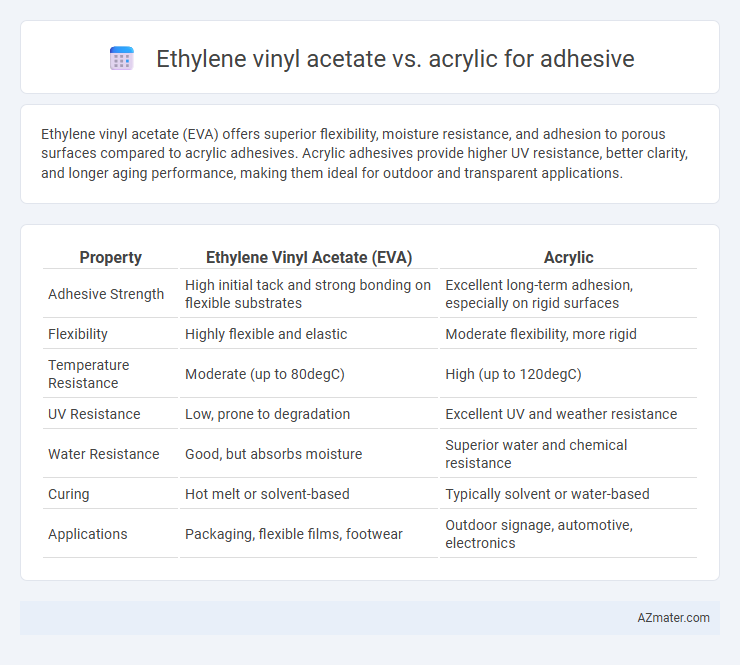 Ethylene vinyl acetate vs. acrylic for adhesive

Ethylene vinyl acetate (EVA) offers superior flexibility, moisture resistance, and adhesion to porous surfaces compared to acrylic adhesives. Acrylic adhesives provide higher UV resistance, better clarity, and longer aging performance, making them ideal for outdoor and transparent applications.

| Property | Ethylene Vinyl Acetate (EVA) | Acrylic |
|---|---|---|
| Adhesive Strength | High initial tack and strong bonding on flexible substrates | Excellent long-term adhesion, especially on rigid surfaces |
| Flexibility | Highly flexible and elastic | Moderate flexibility, more rigid |
| Temperature Resistance | Moderate (up to 80degC) | High (up to 120degC) |
| UV Resistance | Low, prone to degradation | Excellent UV and weather resistance |
| Water Resistance | Good, but absorbs moisture | Superior water and chemical resistance |
| Curing | Hot melt or solvent-based | Typically solvent or water-based |
| Applications | Packaging, flexible films, footwear | Outdoor signage, automotive, electronics |

AZmater.com