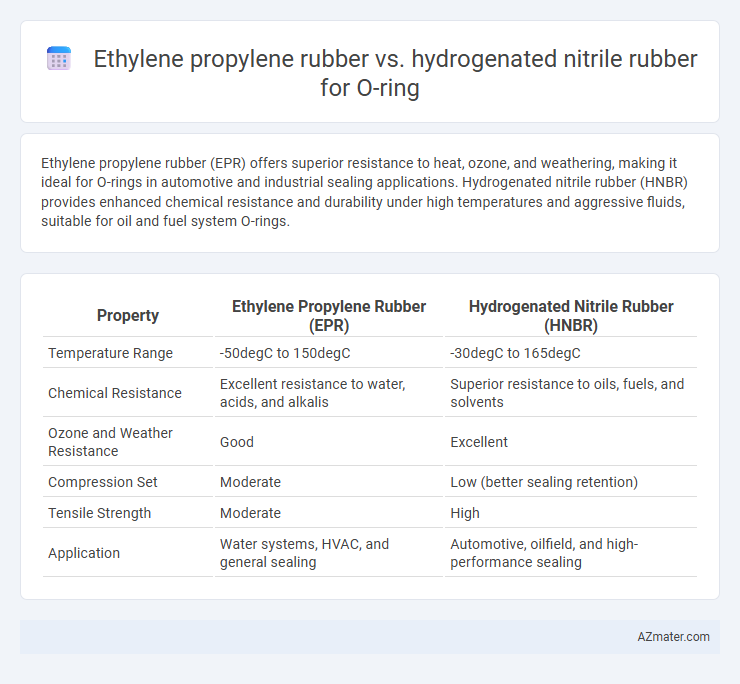 Ethylene propylene rubber vs. hydrogenated nitrile rubber for O-ring

Ethylene propylene rubber (EPR) offers superior resistance to heat, ozone, and weathering, making it ideal for O-rings in automotive and industrial sealing applications. Hydrogenated nitrile rubber (HNBR) provides enhanced chemical resistance and durability under high temperatures and aggressive fluids, suitable for oil and fuel system O-rings.

| Property | Ethylene Propylene Rubber (EPR) | Hydrogenated Nitrile Rubber (HNBR) |
|---|---|---|
| Temperature Range | -50degC to 150degC | -30degC to 165degC |
| Chemical Resistance | Excellent resistance to water, acids, and alkalis | Superior resistance to oils, fuels, and solvents |
| Ozone and Weather Resistance | Good | Excellent |
| Compression Set | Moderate | Low (better sealing retention) |
| Tensile Strength | Moderate | High |
| Application | Water systems, HVAC, and general sealing | Automotive, oilfield, and high-performance sealing |

AZmater.com