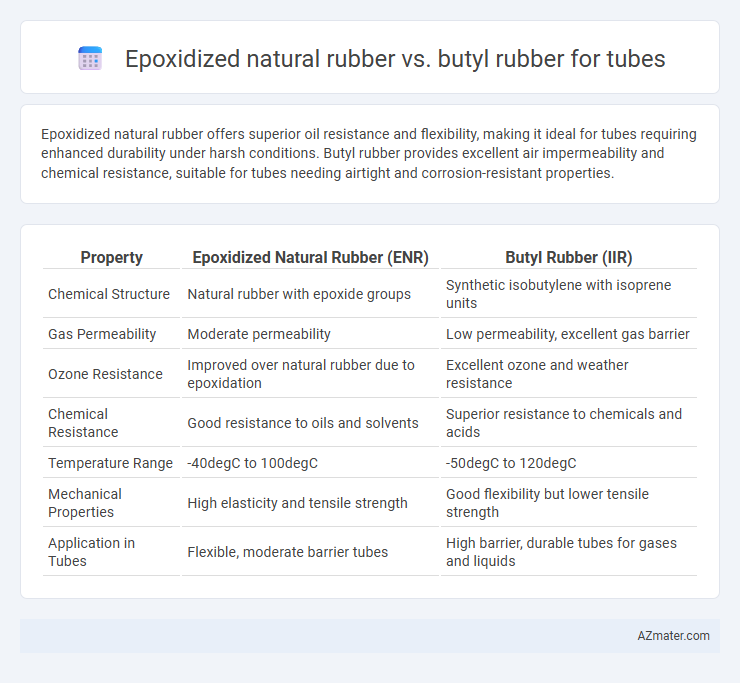 Epoxidized natural rubber vs. butyl rubber for tubes

Epoxidized natural rubber offers superior oil resistance and flexibility, making it ideal for tubes requiring enhanced durability under harsh conditions. Butyl rubber provides excellent air impermeability and chemical resistance, suitable for tubes needing airtight and corrosion-resistant properties.

| Property | Epoxidized Natural Rubber (ENR) | Butyl Rubber (IIR) |
|---|---|---|
| Chemical Structure | Natural rubber with epoxide groups | Synthetic isobutylene with isoprene units |
| Gas Permeability | Moderate permeability | Low permeability, excellent gas barrier |
| Ozone Resistance | Improved over natural rubber due to epoxidation | Excellent ozone and weather resistance |
| Chemical Resistance | Good resistance to oils and solvents | Superior resistance to chemicals and acids |
| Temperature Range | -40degC to 100degC | -50degC to 120degC |
| Mechanical Properties | High elasticity and tensile strength | Good flexibility but lower tensile strength |
| Application in Tubes | Flexible, moderate barrier tubes | High barrier, durable tubes for gases and liquids |

AZmater.com