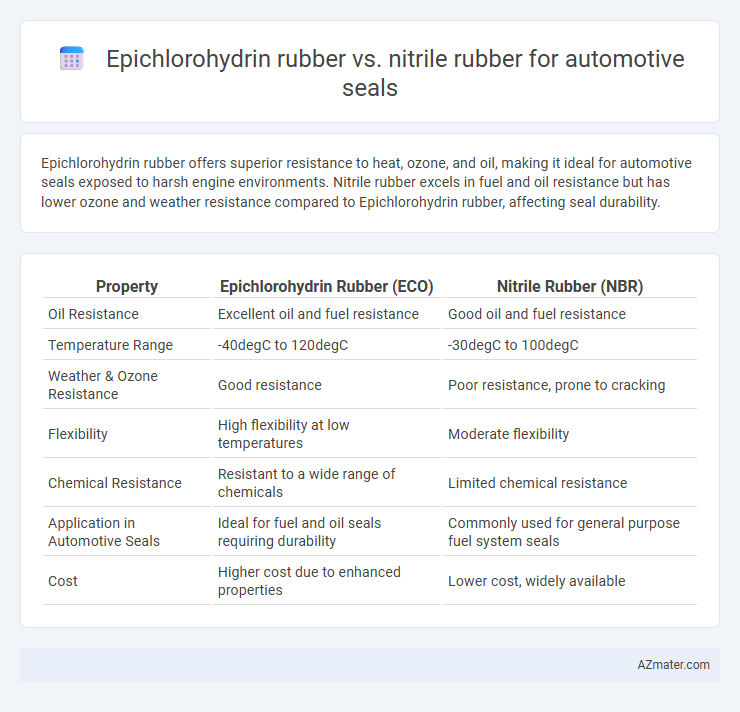 Epichlorohydrin rubber vs. nitrile rubber for automotive seals

Epichlorohydrin rubber offers superior resistance to heat, ozone, and oil, making it ideal for automotive seals exposed to harsh engine environments. Nitrile rubber excels in fuel and oil resistance but has lower ozone and weather resistance compared to Epichlorohydrin rubber, affecting seal durability.

| Property | Epichlorohydrin Rubber (ECO) | Nitrile Rubber (NBR) |
|---|---|---|
| Oil Resistance | Excellent oil and fuel resistance | Good oil and fuel resistance |
| Temperature Range | -40degC to 120degC | -30degC to 100degC |
| Weather & Ozone Resistance | Good resistance | Poor resistance, prone to cracking |
| Flexibility | High flexibility at low temperatures | Moderate flexibility |
| Chemical Resistance | Resistant to a wide range of chemicals | Limited chemical resistance |
| Application in Automotive Seals | Ideal for fuel and oil seals requiring durability | Commonly used for general purpose fuel system seals |
| Cost | Higher cost due to enhanced properties | Lower cost, widely available |

AZmater.com