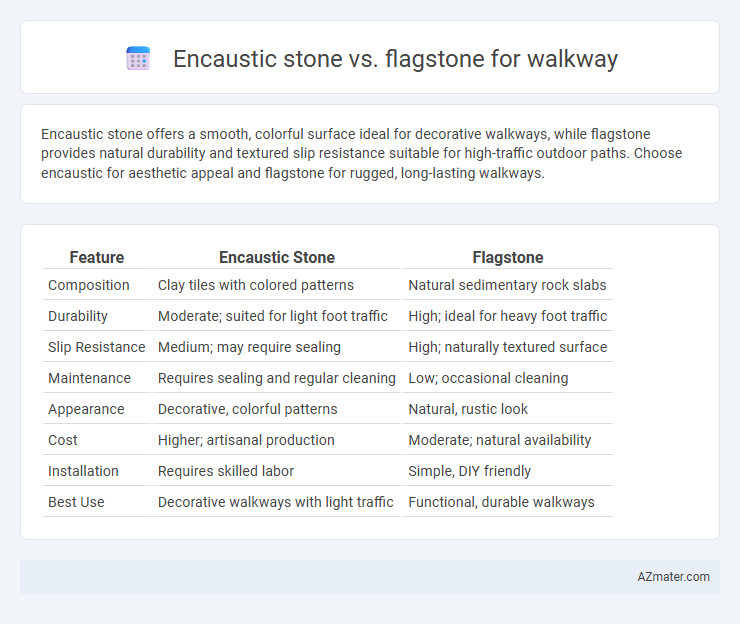 Encaustic stone vs. flagstone for walkway

Encaustic stone offers a smooth, colorful surface ideal for decorative walkways, while flagstone provides natural durability and textured slip resistance suitable for high-traffic outdoor paths. Choose encaustic for aesthetic appeal and flagstone for rugged, long-lasting walkways.

| Feature | Encaustic Stone | Flagstone |
|---|---|---|
| Composition | Clay tiles with colored patterns | Natural sedimentary rock slabs |
| Durability | Moderate; suited for light foot traffic | High; ideal for heavy foot traffic |
| Slip Resistance | Medium; may require sealing | High; naturally textured surface |
| Maintenance | Requires sealing and regular cleaning | Low; occasional cleaning |
| Appearance | Decorative, colorful patterns | Natural, rustic look |
| Cost | Higher; artisanal production | Moderate; natural availability |
| Installation | Requires skilled labor | Simple, DIY friendly |
| Best Use | Decorative walkways with light traffic | Functional, durable walkways |

AZmater.com