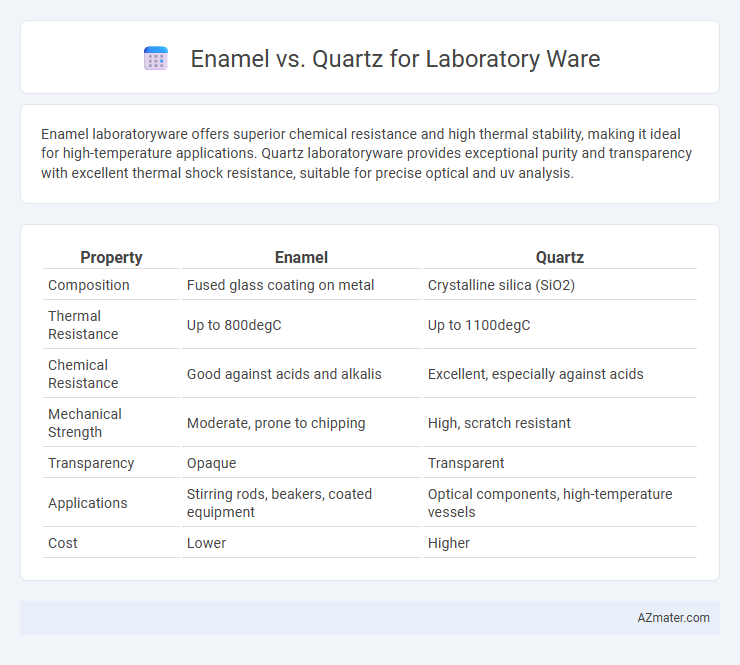 Enamel vs. Quartz for Laboratory Ware

Enamel laboratoryware offers superior chemical resistance and high thermal stability, making it ideal for high-temperature applications. Quartz laboratoryware provides exceptional purity and transparency with excellent thermal shock resistance, suitable for precise optical and uv analysis.

| Property | Enamel | Quartz |
|---|---|---|
| Composition | Fused glass coating on metal | Crystalline silica (SiO2) |
| Thermal Resistance | Up to 800degC | Up to 1100degC |
| Chemical Resistance | Good against acids and alkalis | Excellent, especially against acids |
| Mechanical Strength | Moderate, prone to chipping | High, scratch resistant |
| Transparency | Opaque | Transparent |
| Applications | Stirring rods, beakers, coated equipment | Optical components, high-temperature vessels |
| Cost | Lower | Higher |

AZmater.com