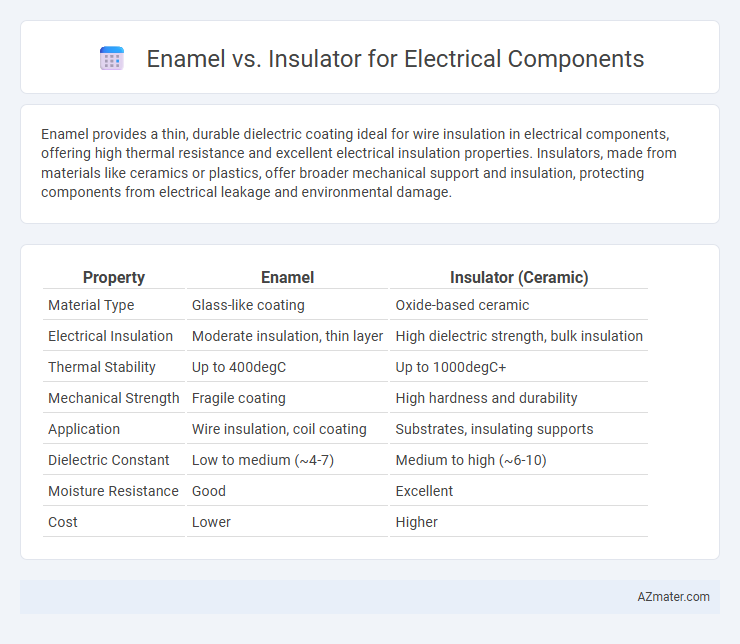 Enamel vs. Insulator for Electrical Components

Enamel provides a thin, durable dielectric coating ideal for wire insulation in electrical components, offering high thermal resistance and excellent electrical insulation properties. Insulators, made from materials like ceramics or plastics, offer broader mechanical support and insulation, protecting components from electrical leakage and environmental damage.

| Property | Enamel | Insulator (Ceramic) |
|---|---|---|
| Material Type | Glass-like coating | Oxide-based ceramic |
| Electrical Insulation | Moderate insulation, thin layer | High dielectric strength, bulk insulation |
| Thermal Stability | Up to 400degC | Up to 1000degC+ |
| Mechanical Strength | Fragile coating | High hardness and durability |
| Application | Wire insulation, coil coating | Substrates, insulating supports |
| Dielectric Constant | Low to medium (~4-7) | Medium to high (~6-10) |
| Moisture Resistance | Good | Excellent |
| Cost | Lower | Higher |

AZmater.com