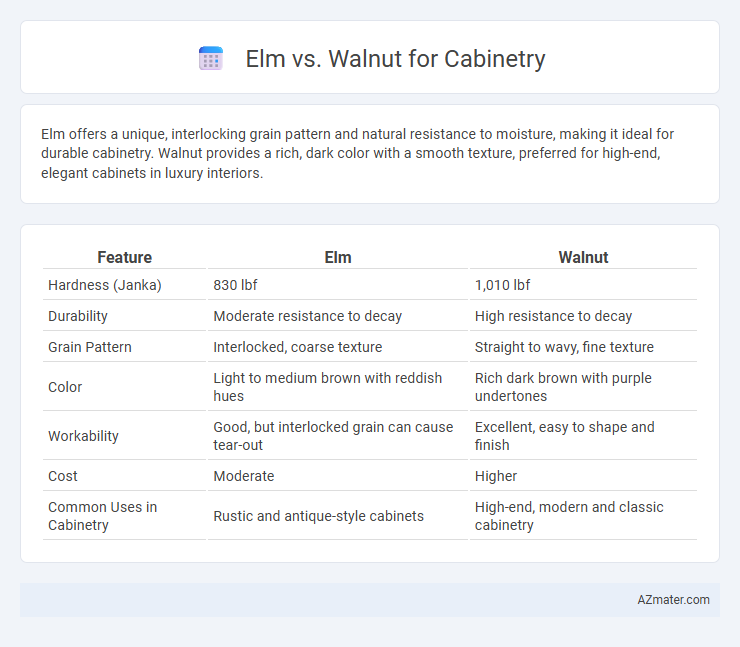 Elm vs. Walnut for Cabinetry

Elm offers a unique, interlocking grain pattern and natural resistance to moisture, making it ideal for durable cabinetry. Walnut provides a rich, dark color with a smooth texture, preferred for high-end, elegant cabinets in luxury interiors.

| Feature | Elm | Walnut |
|---|---|---|
| Hardness (Janka) | 830 lbf | 1,010 lbf |
| Durability | Moderate resistance to decay | High resistance to decay |
| Grain Pattern | Interlocked, coarse texture | Straight to wavy, fine texture |
| Color | Light to medium brown with reddish hues | Rich dark brown with purple undertones |
| Workability | Good, but interlocked grain can cause tear-out | Excellent, easy to shape and finish |
| Cost | Moderate | Higher |
| Common Uses in Cabinetry | Rustic and antique-style cabinets | High-end, modern and classic cabinetry |

AZmater.com