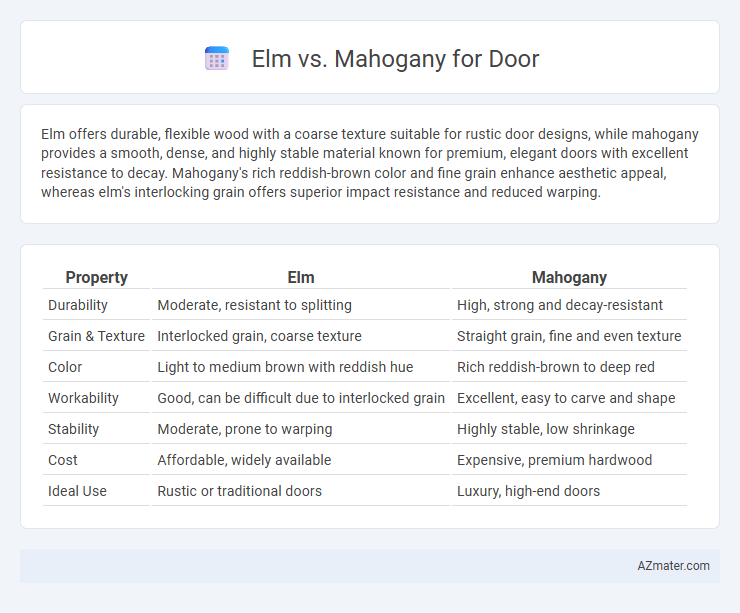 Elm vs. Mahogany for Door

Elm offers durable, flexible wood with a coarse texture suitable for rustic door designs, while mahogany provides a smooth, dense, and highly stable material known for premium, elegant doors with excellent resistance to decay. Mahogany's rich reddish-brown color and fine grain enhance aesthetic appeal, whereas elm's interlocking grain offers superior impact resistance and reduced warping.

| Property | Elm | Mahogany |
|---|---|---|
| Durability | Moderate, resistant to splitting | High, strong and decay-resistant |
| Grain & Texture | Interlocked grain, coarse texture | Straight grain, fine and even texture |
| Color | Light to medium brown with reddish hue | Rich reddish-brown to deep red |
| Workability | Good, can be difficult due to interlocked grain | Excellent, easy to carve and shape |
| Stability | Moderate, prone to warping | Highly stable, low shrinkage |
| Cost | Affordable, widely available | Expensive, premium hardwood |
| Ideal Use | Rustic or traditional doors | Luxury, high-end doors |

AZmater.com