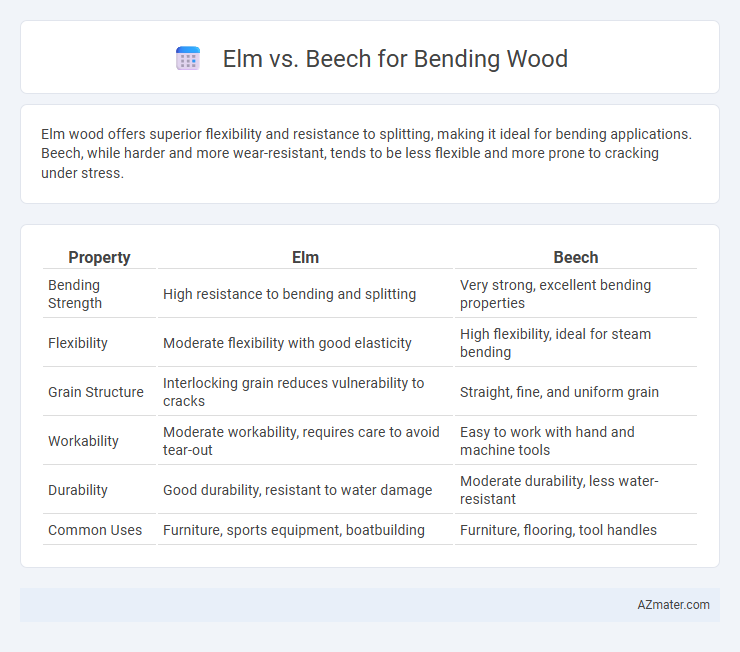 Elm vs. Beech for Bending Wood

Elm wood offers superior flexibility and resistance to splitting, making it ideal for bending applications. Beech, while harder and more wear-resistant, tends to be less flexible and more prone to cracking under stress.

| Property | Elm | Beech |
|---|---|---|
| Bending Strength | High resistance to bending and splitting | Very strong, excellent bending properties |
| Flexibility | Moderate flexibility with good elasticity | High flexibility, ideal for steam bending |
| Grain Structure | Interlocking grain reduces vulnerability to cracks | Straight, fine, and uniform grain |
| Workability | Moderate workability, requires care to avoid tear-out | Easy to work with hand and machine tools |
| Durability | Good durability, resistant to water damage | Moderate durability, less water-resistant |
| Common Uses | Furniture, sports equipment, boatbuilding | Furniture, flooring, tool handles |

AZmater.com