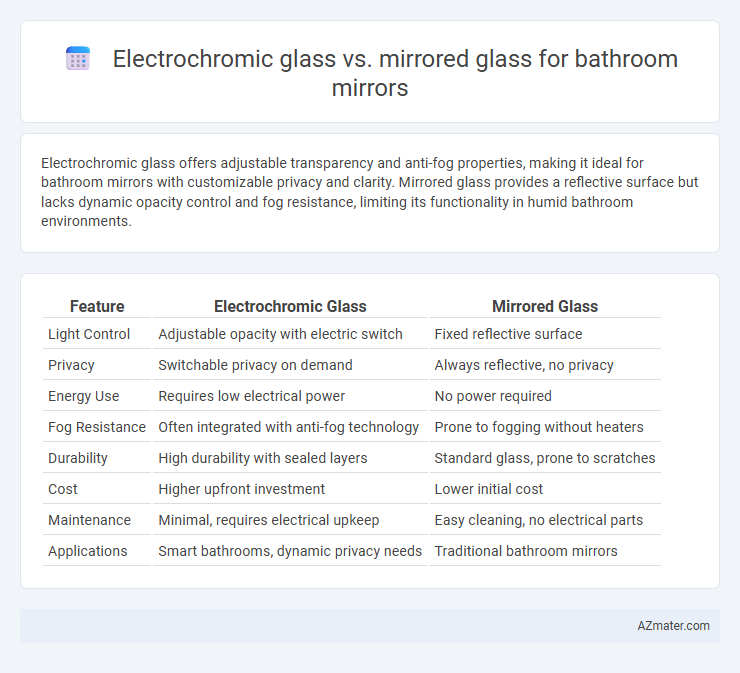 Electrochromic glass vs. mirrored glass for bathroom mirrors

Electrochromic glass offers adjustable transparency and anti-fog properties, making it ideal for bathroom mirrors with customizable privacy and clarity. Mirrored glass provides a reflective surface but lacks dynamic opacity control and fog resistance, limiting its functionality in humid bathroom environments.

| Feature | Electrochromic Glass | Mirrored Glass |
|---|---|---|
| Light Control | Adjustable opacity with electric switch | Fixed reflective surface |
| Privacy | Switchable privacy on demand | Always reflective, no privacy |
| Energy Use | Requires low electrical power | No power required |
| Fog Resistance | Often integrated with anti-fog technology | Prone to fogging without heaters |
| Durability | High durability with sealed layers | Standard glass, prone to scratches |
| Cost | Higher upfront investment | Lower initial cost |
| Maintenance | Minimal, requires electrical upkeep | Easy cleaning, no electrical parts |
| Applications | Smart bathrooms, dynamic privacy needs | Traditional bathroom mirrors |

AZmater.com