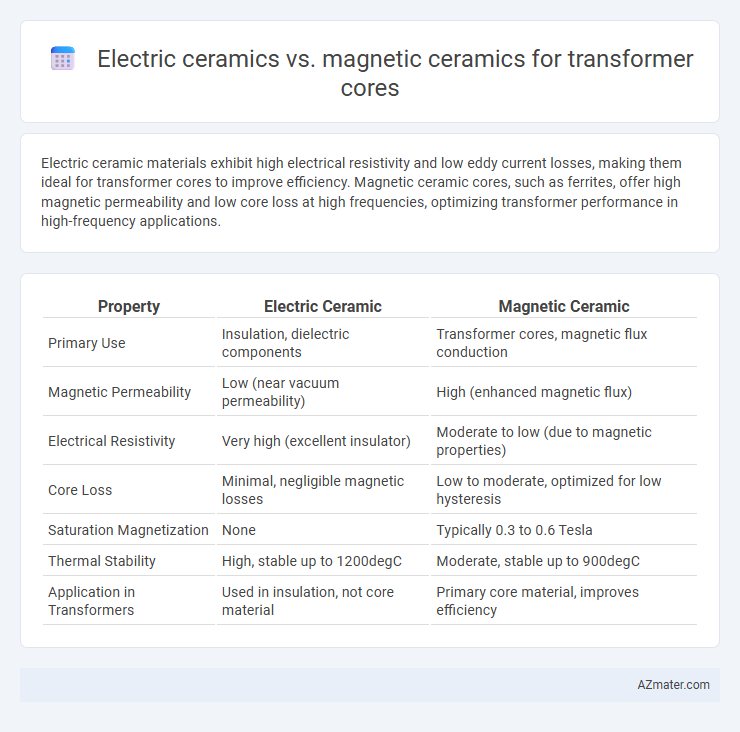 Electric ceramics vs. magnetic ceramics for transformer cores

Electric ceramic materials exhibit high electrical resistivity and low eddy current losses, making them ideal for transformer cores to improve efficiency. Magnetic ceramic cores, such as ferrites, offer high magnetic permeability and low core loss at high frequencies, optimizing transformer performance in high-frequency applications.

| Property | Electric Ceramic | Magnetic Ceramic |
|---|---|---|
| Primary Use | Insulation, dielectric components | Transformer cores, magnetic flux conduction |
| Magnetic Permeability | Low (near vacuum permeability) | High (enhanced magnetic flux) |
| Electrical Resistivity | Very high (excellent insulator) | Moderate to low (due to magnetic properties) |
| Core Loss | Minimal, negligible magnetic losses | Low to moderate, optimized for low hysteresis |
| Saturation Magnetization | None | Typically 0.3 to 0.6 Tesla |
| Thermal Stability | High, stable up to 1200degC | Moderate, stable up to 900degC |
| Application in Transformers | Used in insulation, not core material | Primary core material, improves efficiency |

AZmater.com