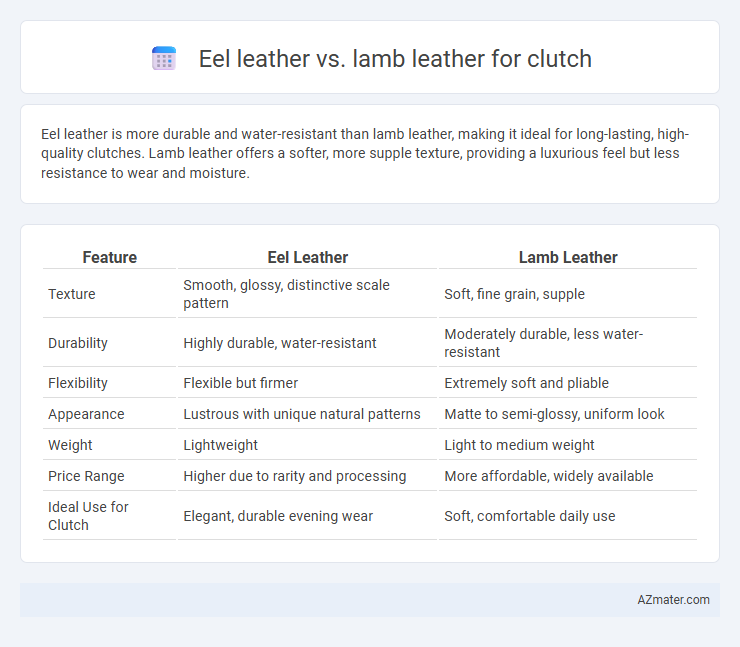 Eel leather vs. lamb leather for clutch

Eel leather is more durable and water-resistant than lamb leather, making it ideal for long-lasting, high-quality clutches. Lamb leather offers a softer, more supple texture, providing a luxurious feel but less resistance to wear and moisture.

| Feature | Eel Leather | Lamb Leather |
|---|---|---|
| Texture | Smooth, glossy, distinctive scale pattern | Soft, fine grain, supple |
| Durability | Highly durable, water-resistant | Moderately durable, less water-resistant |
| Flexibility | Flexible but firmer | Extremely soft and pliable |
| Appearance | Lustrous with unique natural patterns | Matte to semi-glossy, uniform look |
| Weight | Lightweight | Light to medium weight |
| Price Range | Higher due to rarity and processing | More affordable, widely available |
| Ideal Use for Clutch | Elegant, durable evening wear | Soft, comfortable daily use |

AZmater.com