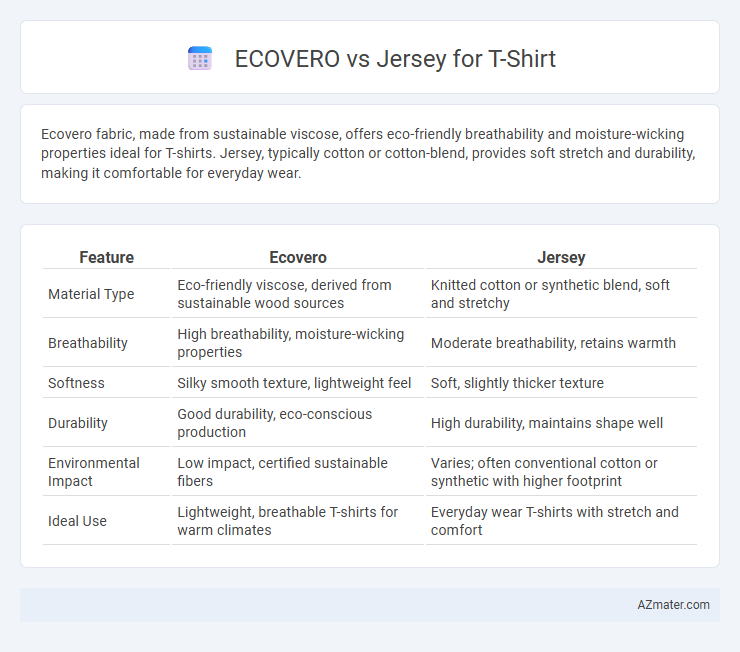 ECOVERO vs Jersey for T-Shirt

Ecovero fabric, made from sustainable viscose, offers eco-friendly breathability and moisture-wicking properties ideal for T-shirts. Jersey, typically cotton or cotton-blend, provides soft stretch and durability, making it comfortable for everyday wear.

| Feature | Ecovero | Jersey |
|---|---|---|
| Material Type | Eco-friendly viscose, derived from sustainable wood sources | Knitted cotton or synthetic blend, soft and stretchy |
| Breathability | High breathability, moisture-wicking properties | Moderate breathability, retains warmth |
| Softness | Silky smooth texture, lightweight feel | Soft, slightly thicker texture |
| Durability | Good durability, eco-conscious production | High durability, maintains shape well |
| Environmental Impact | Low impact, certified sustainable fibers | Varies; often conventional cotton or synthetic with higher footprint |
| Ideal Use | Lightweight, breathable T-shirts for warm climates | Everyday wear T-shirts with stretch and comfort |

AZmater.com