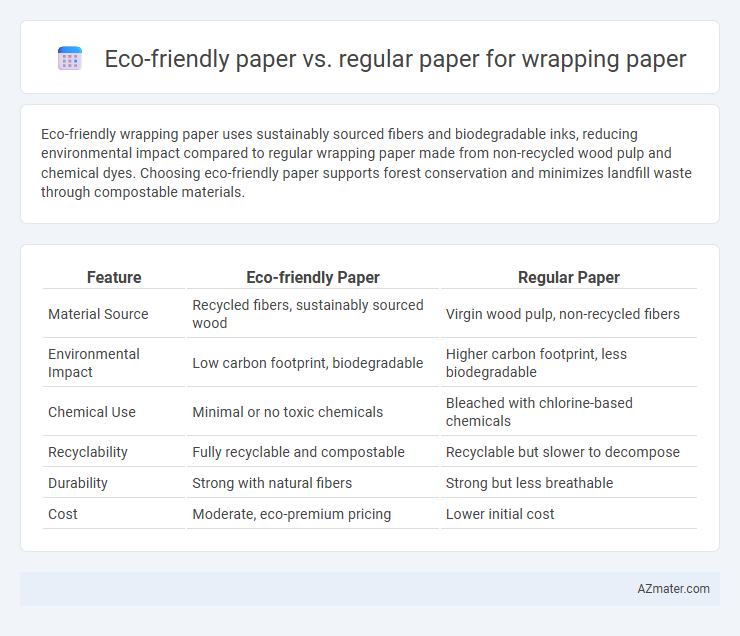 Eco-friendly paper vs. regular paper for wrapping paper

Eco-friendly wrapping paper uses sustainably sourced fibers and biodegradable inks, reducing environmental impact compared to regular wrapping paper made from non-recycled wood pulp and chemical dyes. Choosing eco-friendly paper supports forest conservation and minimizes landfill waste through compostable materials.

| Feature | Eco-friendly Paper | Regular Paper |
|---|---|---|
| Material Source | Recycled fibers, sustainably sourced wood | Virgin wood pulp, non-recycled fibers |
| Environmental Impact | Low carbon footprint, biodegradable | Higher carbon footprint, less biodegradable |
| Chemical Use | Minimal or no toxic chemicals | Bleached with chlorine-based chemicals |
| Recyclability | Fully recyclable and compostable | Recyclable but slower to decompose |
| Durability | Strong with natural fibers | Strong but less breathable |
| Cost | Moderate, eco-premium pricing | Lower initial cost |

AZmater.com