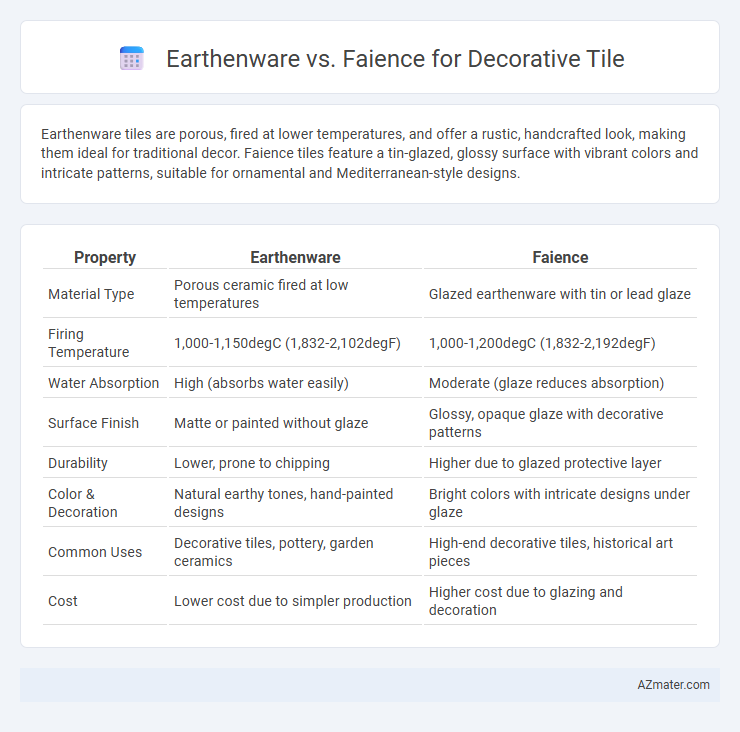 Earthenware vs. Faience for Decorative Tile

Earthenware tiles are porous, fired at lower temperatures, and offer a rustic, handcrafted look, making them ideal for traditional decor. Faience tiles feature a tin-glazed, glossy surface with vibrant colors and intricate patterns, suitable for ornamental and Mediterranean-style designs.

| Property | Earthenware | Faience |
|---|---|---|
| Material Type | Porous ceramic fired at low temperatures | Glazed earthenware with tin or lead glaze |
| Firing Temperature | 1,000-1,150degC (1,832-2,102degF) | 1,000-1,200degC (1,832-2,192degF) |
| Water Absorption | High (absorbs water easily) | Moderate (glaze reduces absorption) |
| Surface Finish | Matte or painted without glaze | Glossy, opaque glaze with decorative patterns |
| Durability | Lower, prone to chipping | Higher due to glazed protective layer |
| Color & Decoration | Natural earthy tones, hand-painted designs | Bright colors with intricate designs under glaze |
| Common Uses | Decorative tiles, pottery, garden ceramics | High-end decorative tiles, historical art pieces |
| Cost | Lower cost due to simpler production | Higher cost due to glazing and decoration |

AZmater.com