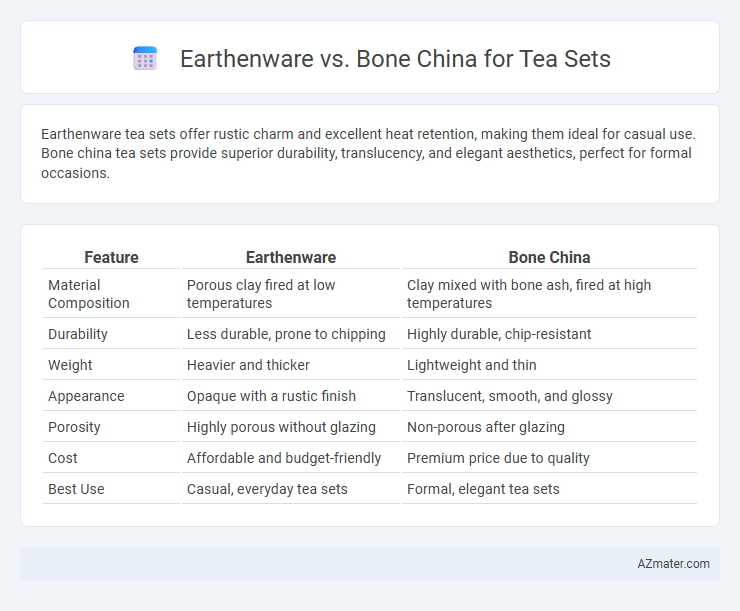 Earthenware vs. Bone China for Tea Sets

Earthenware tea sets offer rustic charm and excellent heat retention, making them ideal for casual use. Bone china tea sets provide superior durability, translucency, and elegant aesthetics, perfect for formal occasions.

| Feature | Earthenware | Bone China |
|---|---|---|
| Material Composition | Porous clay fired at low temperatures | Clay mixed with bone ash, fired at high temperatures |
| Durability | Less durable, prone to chipping | Highly durable, chip-resistant |
| Weight | Heavier and thicker | Lightweight and thin |
| Appearance | Opaque with a rustic finish | Translucent, smooth, and glossy |
| Porosity | Highly porous without glazing | Non-porous after glazing |
| Cost | Affordable and budget-friendly | Premium price due to quality |
| Best Use | Casual, everyday tea sets | Formal, elegant tea sets |

AZmater.com