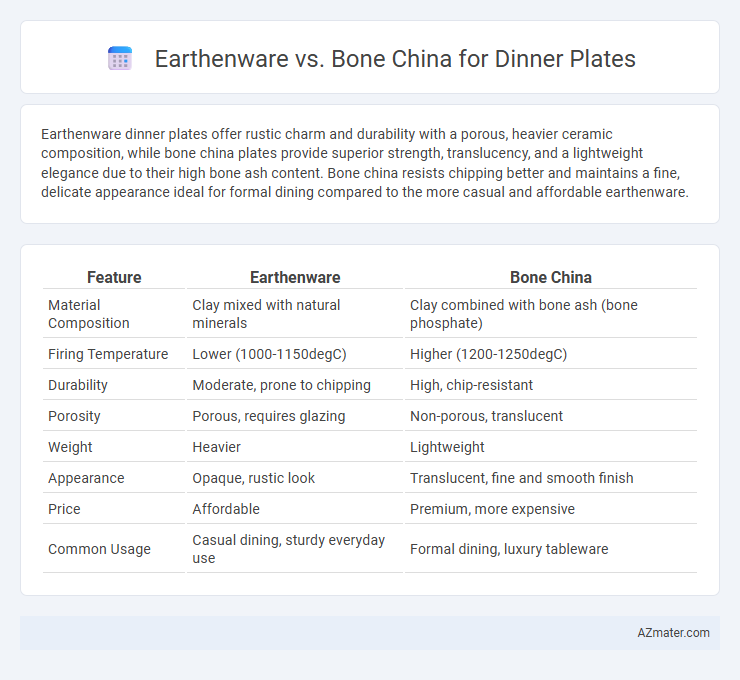 Earthenware vs. Bone China for Dinner Plates

Earthenware dinner plates offer rustic charm and durability with a porous, heavier ceramic composition, while bone china plates provide superior strength, translucency, and a lightweight elegance due to their high bone ash content. Bone china resists chipping better and maintains a fine, delicate appearance ideal for formal dining compared to the more casual and affordable earthenware.

| Feature | Earthenware | Bone China |
|---|---|---|
| Material Composition | Clay mixed with natural minerals | Clay combined with bone ash (bone phosphate) |
| Firing Temperature | Lower (1000-1150degC) | Higher (1200-1250degC) |
| Durability | Moderate, prone to chipping | High, chip-resistant |
| Porosity | Porous, requires glazing | Non-porous, translucent |
| Weight | Heavier | Lightweight |
| Appearance | Opaque, rustic look | Translucent, fine and smooth finish |
| Price | Affordable | Premium, more expensive |
| Common Usage | Casual dining, sturdy everyday use | Formal dining, luxury tableware |

AZmater.com