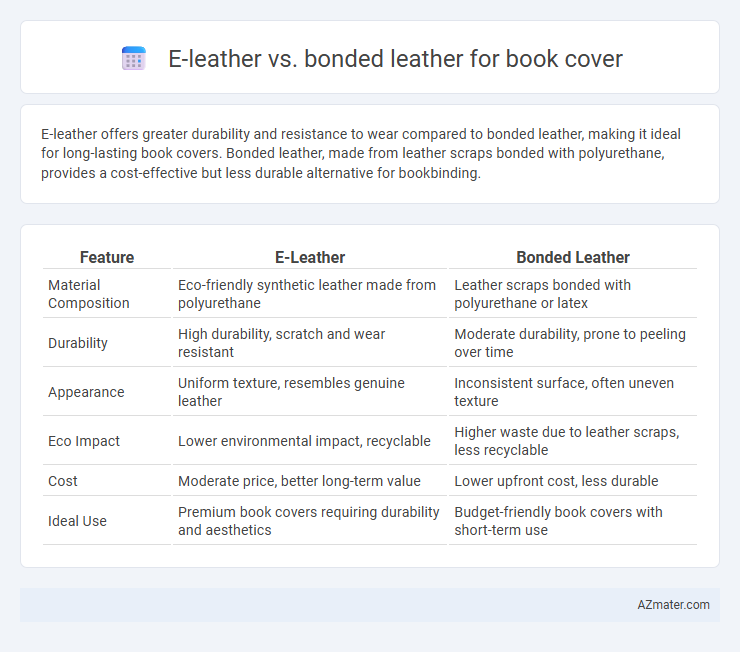 E-leather vs. bonded leather for book cover

E-leather offers greater durability and resistance to wear compared to bonded leather, making it ideal for long-lasting book covers. Bonded leather, made from leather scraps bonded with polyurethane, provides a cost-effective but less durable alternative for bookbinding.

| Feature | E-Leather | Bonded Leather |
|---|---|---|
| Material Composition | Eco-friendly synthetic leather made from polyurethane | Leather scraps bonded with polyurethane or latex |
| Durability | High durability, scratch and wear resistant | Moderate durability, prone to peeling over time |
| Appearance | Uniform texture, resembles genuine leather | Inconsistent surface, often uneven texture |
| Eco Impact | Lower environmental impact, recyclable | Higher waste due to leather scraps, less recyclable |
| Cost | Moderate price, better long-term value | Lower upfront cost, less durable |
| Ideal Use | Premium book covers requiring durability and aesthetics | Budget-friendly book covers with short-term use |

AZmater.com