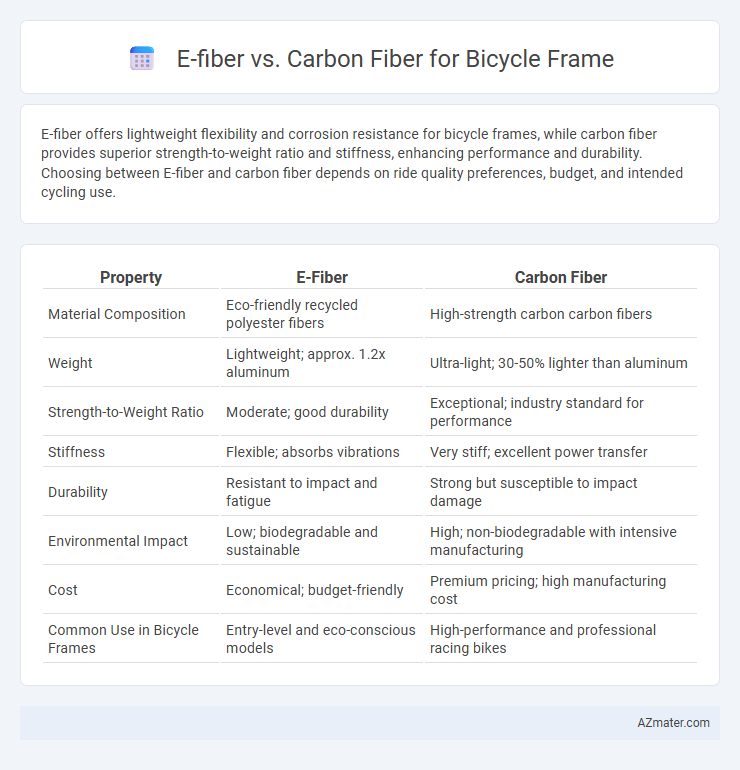 E-fiber vs. Carbon Fiber for Bicycle Frame

E-fiber offers lightweight flexibility and corrosion resistance for bicycle frames, while carbon fiber provides superior strength-to-weight ratio and stiffness, enhancing performance and durability. Choosing between E-fiber and carbon fiber depends on ride quality preferences, budget, and intended cycling use.

| Property | E-Fiber | Carbon Fiber |
|---|---|---|
| Material Composition | Eco-friendly recycled polyester fibers | High-strength carbon carbon fibers |
| Weight | Lightweight; approx. 1.2x aluminum | Ultra-light; 30-50% lighter than aluminum |
| Strength-to-Weight Ratio | Moderate; good durability | Exceptional; industry standard for performance |
| Stiffness | Flexible; absorbs vibrations | Very stiff; excellent power transfer |
| Durability | Resistant to impact and fatigue | Strong but susceptible to impact damage |
| Environmental Impact | Low; biodegradable and sustainable | High; non-biodegradable with intensive manufacturing |
| Cost | Economical; budget-friendly | Premium pricing; high manufacturing cost |
| Common Use in Bicycle Frames | Entry-level and eco-conscious models | High-performance and professional racing bikes |

AZmater.com