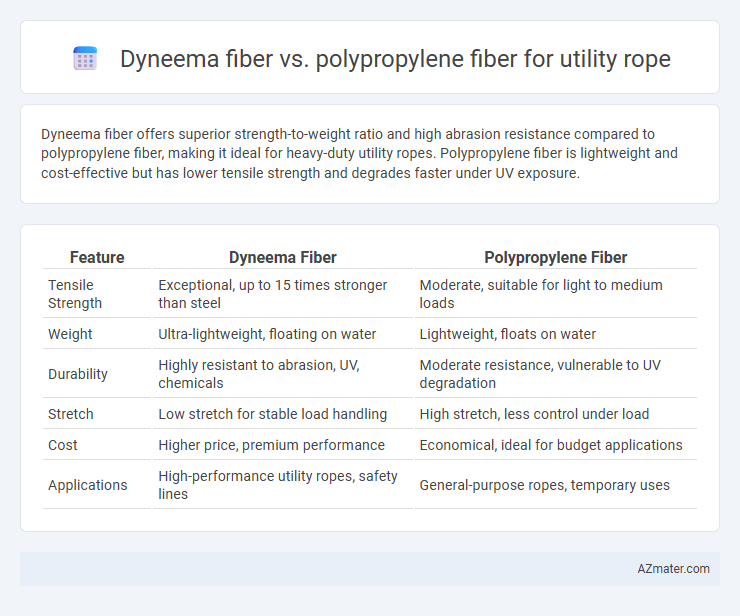 Dyneema fiber vs. polypropylene fiber for utility rope

Dyneema fiber offers superior strength-to-weight ratio and high abrasion resistance compared to polypropylene fiber, making it ideal for heavy-duty utility ropes. Polypropylene fiber is lightweight and cost-effective but has lower tensile strength and degrades faster under UV exposure.

| Feature | Dyneema Fiber | Polypropylene Fiber |
|---|---|---|
| Tensile Strength | Exceptional, up to 15 times stronger than steel | Moderate, suitable for light to medium loads |
| Weight | Ultra-lightweight, floating on water | Lightweight, floats on water |
| Durability | Highly resistant to abrasion, UV, chemicals | Moderate resistance, vulnerable to UV degradation |
| Stretch | Low stretch for stable load handling | High stretch, less control under load |
| Cost | Higher price, premium performance | Economical, ideal for budget applications |
| Applications | High-performance utility ropes, safety lines | General-purpose ropes, temporary uses |

AZmater.com