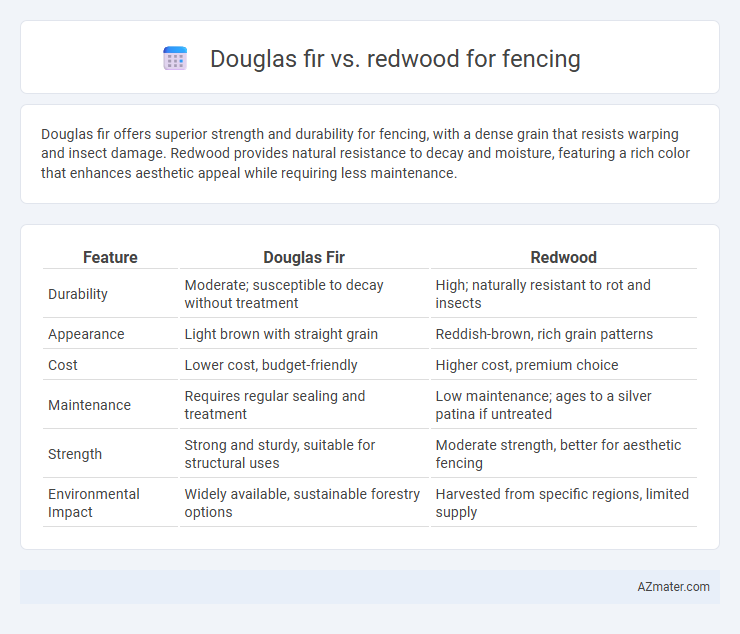 Douglas fir vs. redwood for fencing

Douglas fir offers superior strength and durability for fencing, with a dense grain that resists warping and insect damage. Redwood provides natural resistance to decay and moisture, featuring a rich color that enhances aesthetic appeal while requiring less maintenance.

| Feature | Douglas Fir | Redwood |
|---|---|---|
| Durability | Moderate; susceptible to decay without treatment | High; naturally resistant to rot and insects |
| Appearance | Light brown with straight grain | Reddish-brown, rich grain patterns |
| Cost | Lower cost, budget-friendly | Higher cost, premium choice |
| Maintenance | Requires regular sealing and treatment | Low maintenance; ages to a silver patina if untreated |
| Strength | Strong and sturdy, suitable for structural uses | Moderate strength, better for aesthetic fencing |
| Environmental Impact | Widely available, sustainable forestry options | Harvested from specific regions, limited supply |

AZmater.com