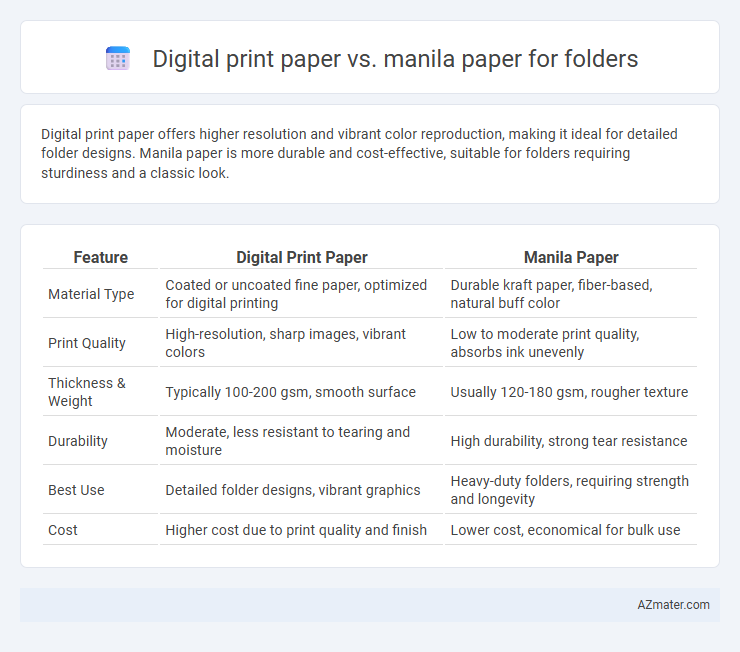 Digital print paper vs. manila paper for folders

Digital print paper offers higher resolution and vibrant color reproduction, making it ideal for detailed folder designs. Manila paper is more durable and cost-effective, suitable for folders requiring sturdiness and a classic look.

| Feature | Digital Print Paper | Manila Paper |
|---|---|---|
| Material Type | Coated or uncoated fine paper, optimized for digital printing | Durable kraft paper, fiber-based, natural buff color |
| Print Quality | High-resolution, sharp images, vibrant colors | Low to moderate print quality, absorbs ink unevenly |
| Thickness & Weight | Typically 100-200 gsm, smooth surface | Usually 120-180 gsm, rougher texture |
| Durability | Moderate, less resistant to tearing and moisture | High durability, strong tear resistance |
| Best Use | Detailed folder designs, vibrant graphics | Heavy-duty folders, requiring strength and longevity |
| Cost | Higher cost due to print quality and finish | Lower cost, economical for bulk use |

AZmater.com