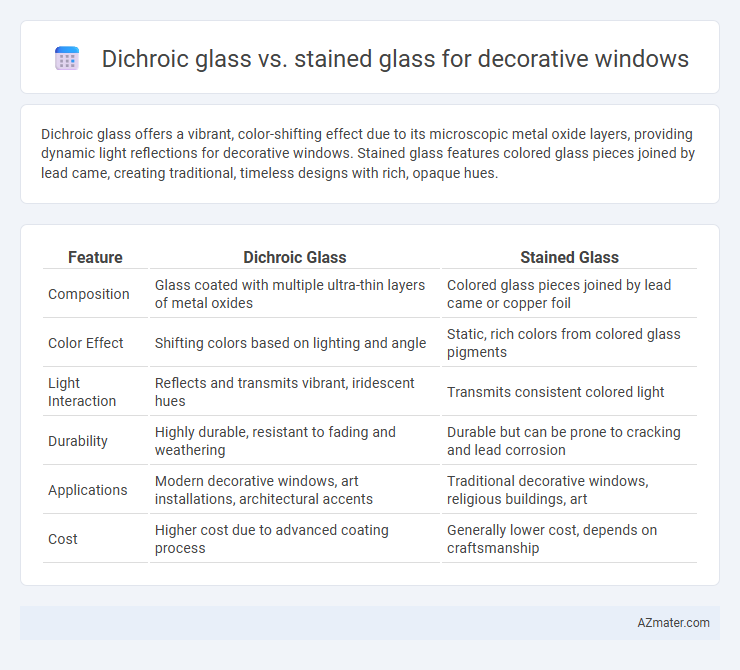 Dichroic glass vs. stained glass for decorative windows

Dichroic glass offers a vibrant, color-shifting effect due to its microscopic metal oxide layers, providing dynamic light reflections for decorative windows. Stained glass features colored glass pieces joined by lead came, creating traditional, timeless designs with rich, opaque hues.

| Feature | Dichroic Glass | Stained Glass |
|---|---|---|
| Composition | Glass coated with multiple ultra-thin layers of metal oxides | Colored glass pieces joined by lead came or copper foil |
| Color Effect | Shifting colors based on lighting and angle | Static, rich colors from colored glass pigments |
| Light Interaction | Reflects and transmits vibrant, iridescent hues | Transmits consistent colored light |
| Durability | Highly durable, resistant to fading and weathering | Durable but can be prone to cracking and lead corrosion |
| Applications | Modern decorative windows, art installations, architectural accents | Traditional decorative windows, religious buildings, art |
| Cost | Higher cost due to advanced coating process | Generally lower cost, depends on craftsmanship |

AZmater.com