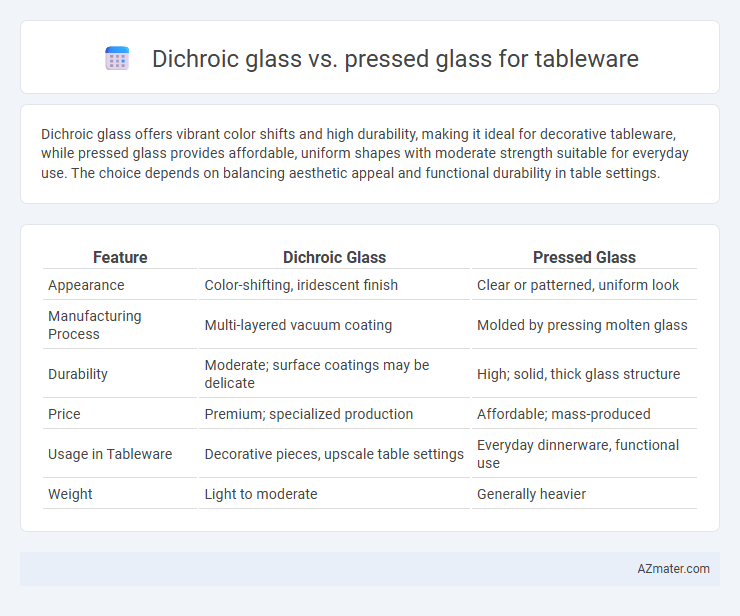 Dichroic glass vs. pressed glass for tableware

Dichroic glass offers vibrant color shifts and high durability, making it ideal for decorative tableware, while pressed glass provides affordable, uniform shapes with moderate strength suitable for everyday use. The choice depends on balancing aesthetic appeal and functional durability in table settings.

| Feature | Dichroic Glass | Pressed Glass |
|---|---|---|
| Appearance | Color-shifting, iridescent finish | Clear or patterned, uniform look |
| Manufacturing Process | Multi-layered vacuum coating | Molded by pressing molten glass |
| Durability | Moderate; surface coatings may be delicate | High; solid, thick glass structure |
| Price | Premium; specialized production | Affordable; mass-produced |
| Usage in Tableware | Decorative pieces, upscale table settings | Everyday dinnerware, functional use |
| Weight | Light to moderate | Generally heavier |

AZmater.com