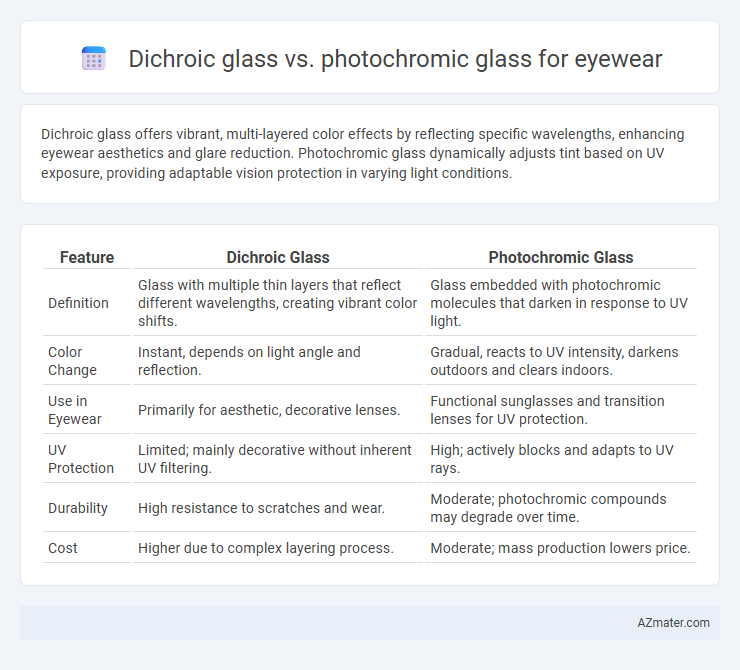 Dichroic glass vs. photochromic glass for eyewear

Dichroic glass offers vibrant, multi-layered color effects by reflecting specific wavelengths, enhancing eyewear aesthetics and glare reduction. Photochromic glass dynamically adjusts tint based on UV exposure, providing adaptable vision protection in varying light conditions.

| Feature | Dichroic Glass | Photochromic Glass |
|---|---|---|
| Definition | Glass with multiple thin layers that reflect different wavelengths, creating vibrant color shifts. | Glass embedded with photochromic molecules that darken in response to UV light. |
| Color Change | Instant, depends on light angle and reflection. | Gradual, reacts to UV intensity, darkens outdoors and clears indoors. |
| Use in Eyewear | Primarily for aesthetic, decorative lenses. | Functional sunglasses and transition lenses for UV protection. |
| UV Protection | Limited; mainly decorative without inherent UV filtering. | High; actively blocks and adapts to UV rays. |
| Durability | High resistance to scratches and wear. | Moderate; photochromic compounds may degrade over time. |
| Cost | Higher due to complex layering process. | Moderate; mass production lowers price. |

AZmater.com