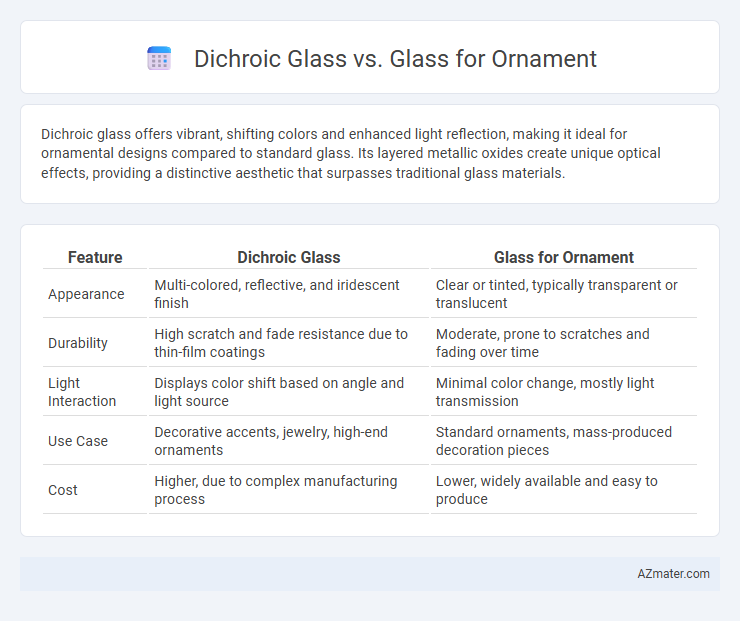 Dichroic Glass vs. Glass for Ornament

Dichroic glass offers vibrant, shifting colors and enhanced light reflection, making it ideal for ornamental designs compared to standard glass. Its layered metallic oxides create unique optical effects, providing a distinctive aesthetic that surpasses traditional glass materials.

| Feature | Dichroic Glass | Glass for Ornament |
|---|---|---|
| Appearance | Multi-colored, reflective, and iridescent finish | Clear or tinted, typically transparent or translucent |
| Durability | High scratch and fade resistance due to thin-film coatings | Moderate, prone to scratches and fading over time |
| Light Interaction | Displays color shift based on angle and light source | Minimal color change, mostly light transmission |
| Use Case | Decorative accents, jewelry, high-end ornaments | Standard ornaments, mass-produced decoration pieces |
| Cost | Higher, due to complex manufacturing process | Lower, widely available and easy to produce |

AZmater.com