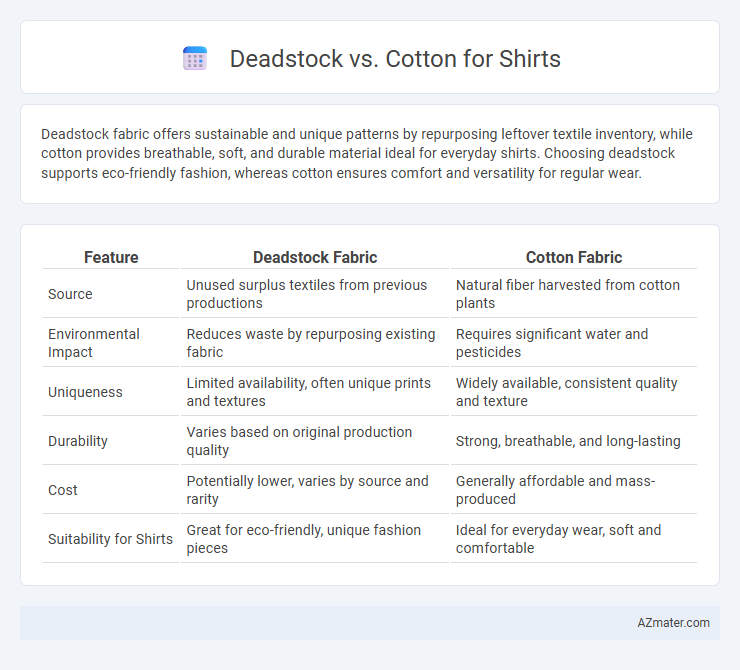 Deadstock vs. Cotton for Shirts

Deadstock fabric offers sustainable and unique patterns by repurposing leftover textile inventory, while cotton provides breathable, soft, and durable material ideal for everyday shirts. Choosing deadstock supports eco-friendly fashion, whereas cotton ensures comfort and versatility for regular wear.

| Feature | Deadstock Fabric | Cotton Fabric |
|---|---|---|
| Source | Unused surplus textiles from previous productions | Natural fiber harvested from cotton plants |
| Environmental Impact | Reduces waste by repurposing existing fabric | Requires significant water and pesticides |
| Uniqueness | Limited availability, often unique prints and textures | Widely available, consistent quality and texture |
| Durability | Varies based on original production quality | Strong, breathable, and long-lasting |
| Cost | Potentially lower, varies by source and rarity | Generally affordable and mass-produced |
| Suitability for Shirts | Great for eco-friendly, unique fashion pieces | Ideal for everyday wear, soft and comfortable |

AZmater.com