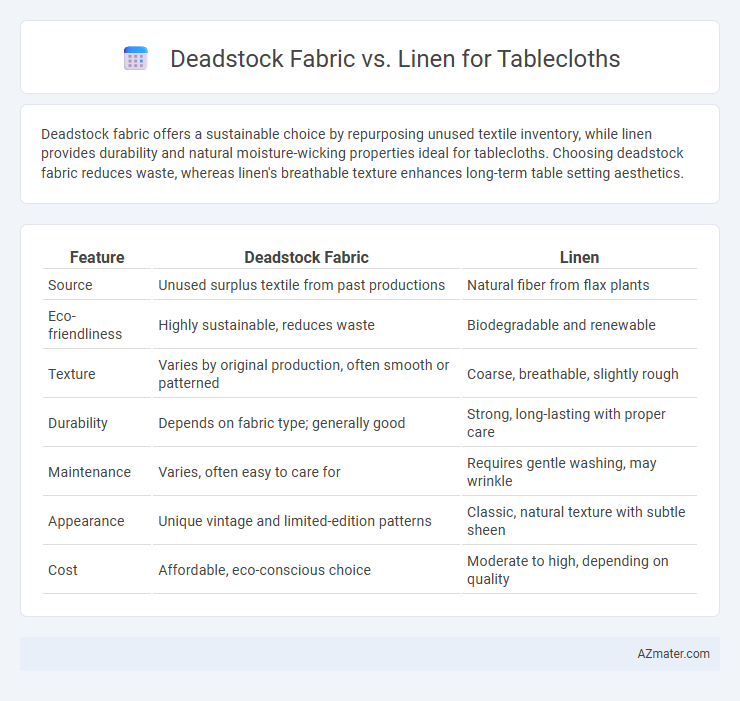 Deadstock Fabric vs. Linen for Tablecloths

Deadstock fabric offers a sustainable choice by repurposing unused textile inventory, while linen provides durability and natural moisture-wicking properties ideal for tablecloths. Choosing deadstock fabric reduces waste, whereas linen's breathable texture enhances long-term table setting aesthetics.

| Feature | Deadstock Fabric | Linen |
|---|---|---|
| Source | Unused surplus textile from past productions | Natural fiber from flax plants |
| Eco-friendliness | Highly sustainable, reduces waste | Biodegradable and renewable |
| Texture | Varies by original production, often smooth or patterned | Coarse, breathable, slightly rough |
| Durability | Depends on fabric type; generally good | Strong, long-lasting with proper care |
| Maintenance | Varies, often easy to care for | Requires gentle washing, may wrinkle |
| Appearance | Unique vintage and limited-edition patterns | Classic, natural texture with subtle sheen |
| Cost | Affordable, eco-conscious choice | Moderate to high, depending on quality |

AZmater.com