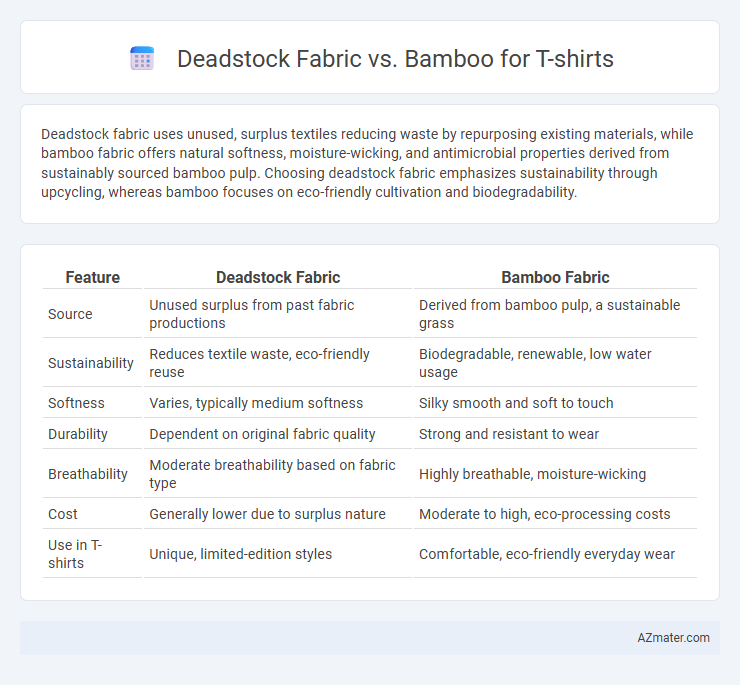 Deadstock Fabric vs. Bamboo for T-shirts

Deadstock fabric uses unused, surplus textiles reducing waste by repurposing existing materials, while bamboo fabric offers natural softness, moisture-wicking, and antimicrobial properties derived from sustainably sourced bamboo pulp. Choosing deadstock fabric emphasizes sustainability through upcycling, whereas bamboo focuses on eco-friendly cultivation and biodegradability.

| Feature | Deadstock Fabric | Bamboo Fabric |
|---|---|---|
| Source | Unused surplus from past fabric productions | Derived from bamboo pulp, a sustainable grass |
| Sustainability | Reduces textile waste, eco-friendly reuse | Biodegradable, renewable, low water usage |
| Softness | Varies, typically medium softness | Silky smooth and soft to touch |
| Durability | Dependent on original fabric quality | Strong and resistant to wear |
| Breathability | Moderate breathability based on fabric type | Highly breathable, moisture-wicking |
| Cost | Generally lower due to surplus nature | Moderate to high, eco-processing costs |
| Use in T-shirts | Unique, limited-edition styles | Comfortable, eco-friendly everyday wear |

AZmater.com