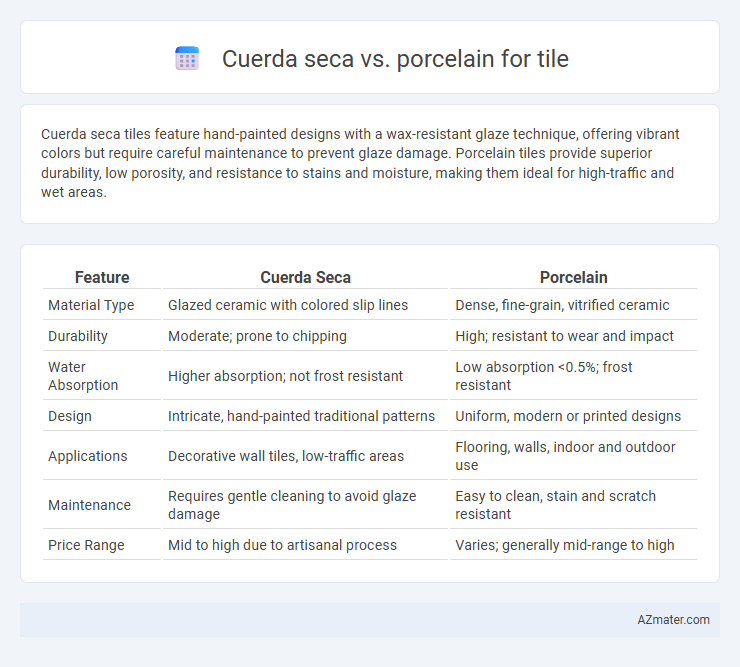 Cuerda seca vs. porcelain for tile

Cuerda seca tiles feature hand-painted designs with a wax-resistant glaze technique, offering vibrant colors but require careful maintenance to prevent glaze damage. Porcelain tiles provide superior durability, low porosity, and resistance to stains and moisture, making them ideal for high-traffic and wet areas.

| Feature | Cuerda Seca | Porcelain |
|---|---|---|
| Material Type | Glazed ceramic with colored slip lines | Dense, fine-grain, vitrified ceramic |
| Durability | Moderate; prone to chipping | High; resistant to wear and impact |
| Water Absorption | Higher absorption; not frost resistant | Low absorption <0.5%; frost resistant |
| Design | Intricate, hand-painted traditional patterns | Uniform, modern or printed designs |
| Applications | Decorative wall tiles, low-traffic areas | Flooring, walls, indoor and outdoor use |
| Maintenance | Requires gentle cleaning to avoid glaze damage | Easy to clean, stain and scratch resistant |
| Price Range | Mid to high due to artisanal process | Varies; generally mid-range to high |

AZmater.com