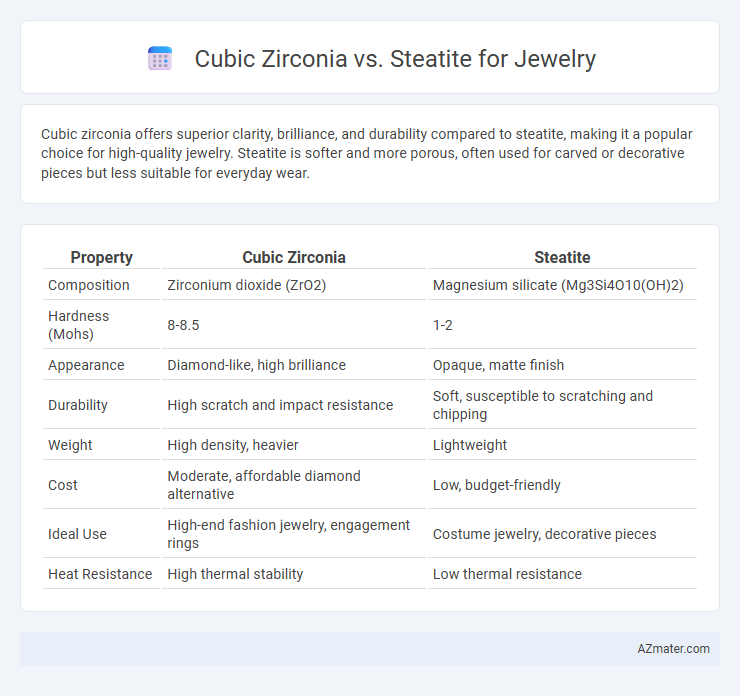 Cubic Zirconia vs. Steatite for Jewelry

Cubic zirconia offers superior clarity, brilliance, and durability compared to steatite, making it a popular choice for high-quality jewelry. Steatite is softer and more porous, often used for carved or decorative pieces but less suitable for everyday wear.

| Property | Cubic Zirconia | Steatite |
|---|---|---|
| Composition | Zirconium dioxide (ZrO2) | Magnesium silicate (Mg3Si4O10(OH)2) |
| Hardness (Mohs) | 8-8.5 | 1-2 |
| Appearance | Diamond-like, high brilliance | Opaque, matte finish |
| Durability | High scratch and impact resistance | Soft, susceptible to scratching and chipping |
| Weight | High density, heavier | Lightweight |
| Cost | Moderate, affordable diamond alternative | Low, budget-friendly |
| Ideal Use | High-end fashion jewelry, engagement rings | Costume jewelry, decorative pieces |
| Heat Resistance | High thermal stability | Low thermal resistance |

AZmater.com