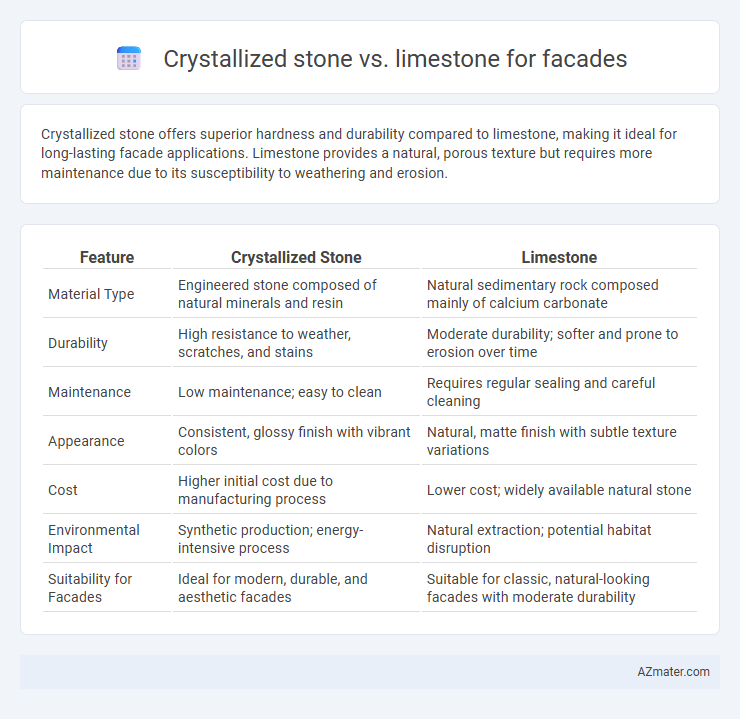 Crystallized stone vs. limestone for facades

Crystallized stone offers superior hardness and durability compared to limestone, making it ideal for long-lasting facade applications. Limestone provides a natural, porous texture but requires more maintenance due to its susceptibility to weathering and erosion.

| Feature | Crystallized Stone | Limestone |
|---|---|---|
| Material Type | Engineered stone composed of natural minerals and resin | Natural sedimentary rock composed mainly of calcium carbonate |
| Durability | High resistance to weather, scratches, and stains | Moderate durability; softer and prone to erosion over time |
| Maintenance | Low maintenance; easy to clean | Requires regular sealing and careful cleaning |
| Appearance | Consistent, glossy finish with vibrant colors | Natural, matte finish with subtle texture variations |
| Cost | Higher initial cost due to manufacturing process | Lower cost; widely available natural stone |
| Environmental Impact | Synthetic production; energy-intensive process | Natural extraction; potential habitat disruption |
| Suitability for Facades | Ideal for modern, durable, and aesthetic facades | Suitable for classic, natural-looking facades with moderate durability |

AZmater.com