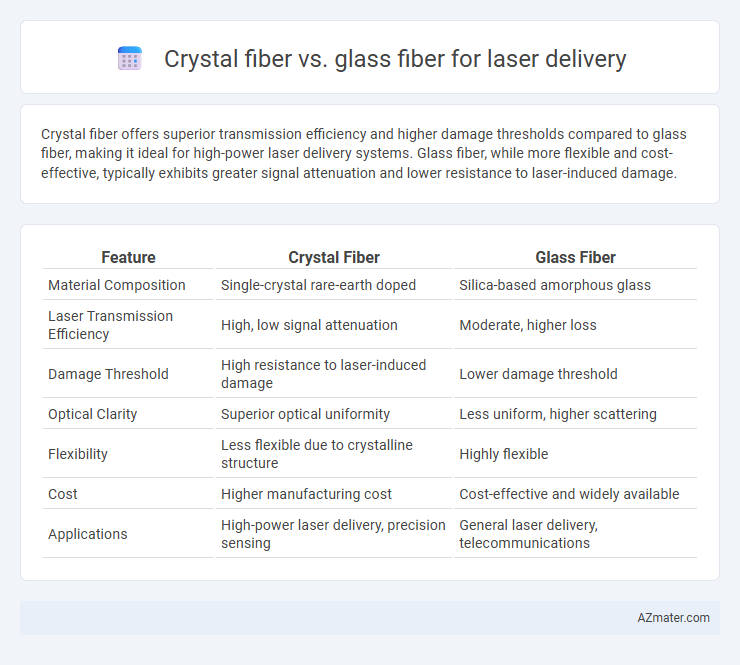 Crystal fiber vs. glass fiber for laser delivery

Crystal fiber offers superior transmission efficiency and higher damage thresholds compared to glass fiber, making it ideal for high-power laser delivery systems. Glass fiber, while more flexible and cost-effective, typically exhibits greater signal attenuation and lower resistance to laser-induced damage.

| Feature | Crystal Fiber | Glass Fiber |
|---|---|---|
| Material Composition | Single-crystal rare-earth doped | Silica-based amorphous glass |
| Laser Transmission Efficiency | High, low signal attenuation | Moderate, higher loss |
| Damage Threshold | High resistance to laser-induced damage | Lower damage threshold |
| Optical Clarity | Superior optical uniformity | Less uniform, higher scattering |
| Flexibility | Less flexible due to crystalline structure | Highly flexible |
| Cost | Higher manufacturing cost | Cost-effective and widely available |
| Applications | High-power laser delivery, precision sensing | General laser delivery, telecommunications |

AZmater.com