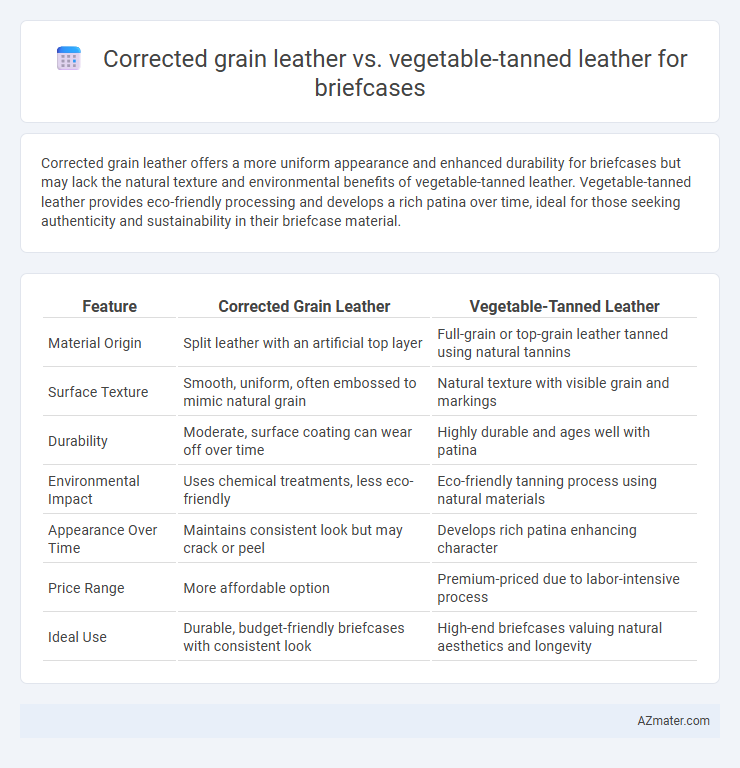 Corrected grain leather vs. vegetable-tanned leather for briefcases

Corrected grain leather offers a more uniform appearance and enhanced durability for briefcases but may lack the natural texture and environmental benefits of vegetable-tanned leather. Vegetable-tanned leather provides eco-friendly processing and develops a rich patina over time, ideal for those seeking authenticity and sustainability in their briefcase material.

| Feature | Corrected Grain Leather | Vegetable-Tanned Leather |
|---|---|---|
| Material Origin | Split leather with an artificial top layer | Full-grain or top-grain leather tanned using natural tannins |
| Surface Texture | Smooth, uniform, often embossed to mimic natural grain | Natural texture with visible grain and markings |
| Durability | Moderate, surface coating can wear off over time | Highly durable and ages well with patina |
| Environmental Impact | Uses chemical treatments, less eco-friendly | Eco-friendly tanning process using natural materials |
| Appearance Over Time | Maintains consistent look but may crack or peel | Develops rich patina enhancing character |
| Price Range | More affordable option | Premium-priced due to labor-intensive process |
| Ideal Use | Durable, budget-friendly briefcases with consistent look | High-end briefcases valuing natural aesthetics and longevity |

AZmater.com