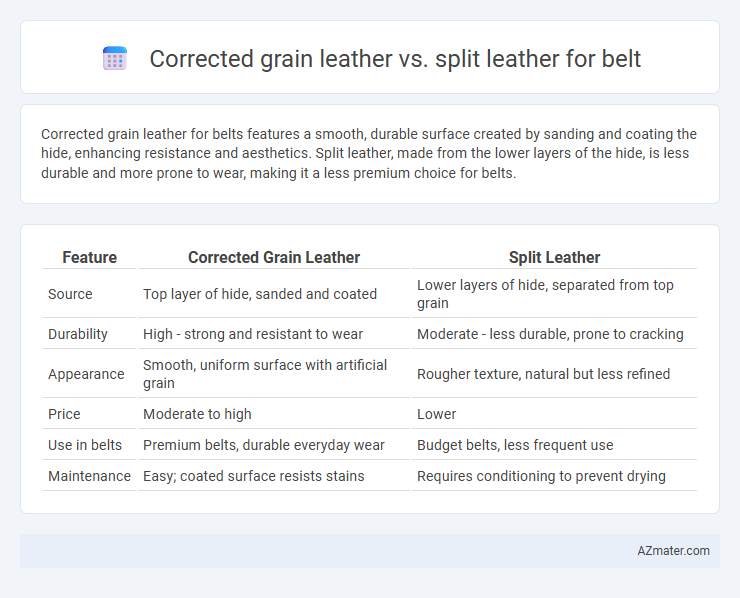 Corrected grain leather vs. split leather for belt

Corrected grain leather for belts features a smooth, durable surface created by sanding and coating the hide, enhancing resistance and aesthetics. Split leather, made from the lower layers of the hide, is less durable and more prone to wear, making it a less premium choice for belts.

| Feature | Corrected Grain Leather | Split Leather |
|---|---|---|
| Source | Top layer of hide, sanded and coated | Lower layers of hide, separated from top grain |
| Durability | High - strong and resistant to wear | Moderate - less durable, prone to cracking |
| Appearance | Smooth, uniform surface with artificial grain | Rougher texture, natural but less refined |
| Price | Moderate to high | Lower |
| Use in belts | Premium belts, durable everyday wear | Budget belts, less frequent use |
| Maintenance | Easy; coated surface resists stains | Requires conditioning to prevent drying |

AZmater.com