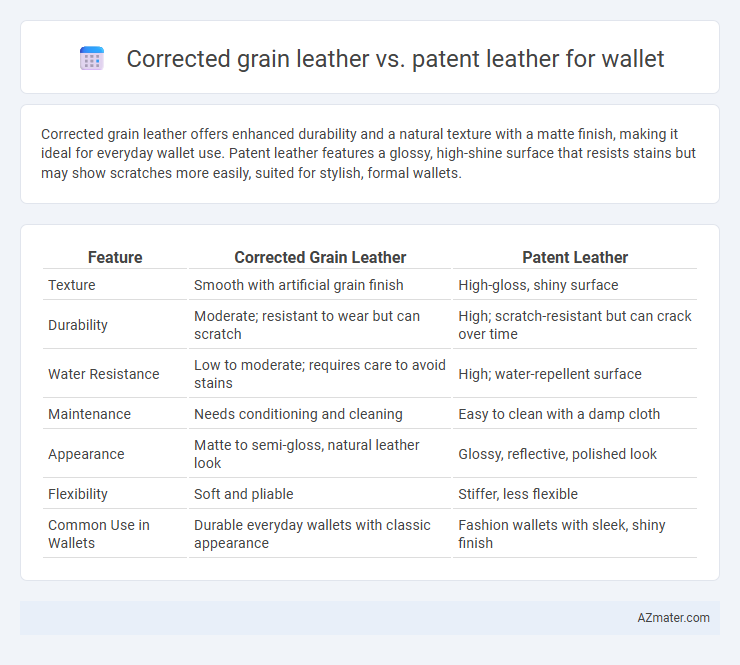 Corrected grain leather vs. patent leather for wallet

Corrected grain leather offers enhanced durability and a natural texture with a matte finish, making it ideal for everyday wallet use. Patent leather features a glossy, high-shine surface that resists stains but may show scratches more easily, suited for stylish, formal wallets.

| Feature | Corrected Grain Leather | Patent Leather |
|---|---|---|
| Texture | Smooth with artificial grain finish | High-gloss, shiny surface |
| Durability | Moderate; resistant to wear but can scratch | High; scratch-resistant but can crack over time |
| Water Resistance | Low to moderate; requires care to avoid stains | High; water-repellent surface |
| Maintenance | Needs conditioning and cleaning | Easy to clean with a damp cloth |
| Appearance | Matte to semi-gloss, natural leather look | Glossy, reflective, polished look |
| Flexibility | Soft and pliable | Stiffer, less flexible |
| Common Use in Wallets | Durable everyday wallets with classic appearance | Fashion wallets with sleek, shiny finish |

AZmater.com