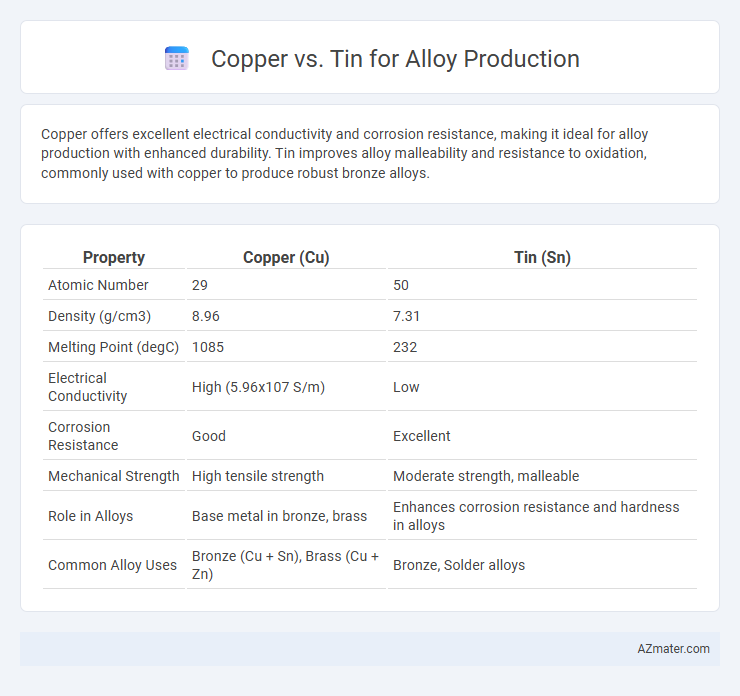 Copper vs. Tin for Alloy Production

Copper offers excellent electrical conductivity and corrosion resistance, making it ideal for alloy production with enhanced durability. Tin improves alloy malleability and resistance to oxidation, commonly used with copper to produce robust bronze alloys.

| Property | Copper (Cu) | Tin (Sn) |
|---|---|---|
| Atomic Number | 29 | 50 |
| Density (g/cm3) | 8.96 | 7.31 |
| Melting Point (degC) | 1085 | 232 |
| Electrical Conductivity | High (5.96x107 S/m) | Low |
| Corrosion Resistance | Good | Excellent |
| Mechanical Strength | High tensile strength | Moderate strength, malleable |
| Role in Alloys | Base metal in bronze, brass | Enhances corrosion resistance and hardness in alloys |
| Common Alloy Uses | Bronze (Cu + Sn), Brass (Cu + Zn) | Bronze, Solder alloys |

AZmater.com