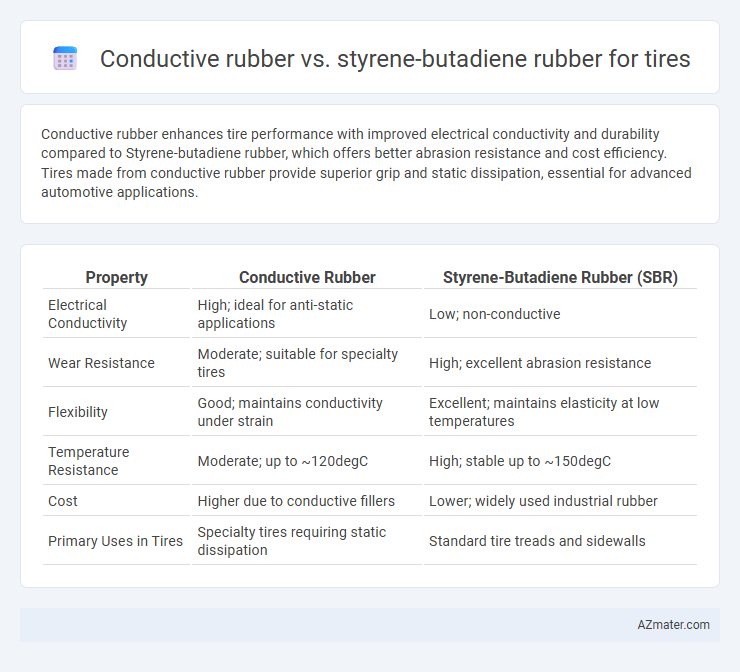 Conductive rubber vs. styrene-butadiene rubber for tires

Conductive rubber enhances tire performance with improved electrical conductivity and durability compared to Styrene-butadiene rubber, which offers better abrasion resistance and cost efficiency. Tires made from conductive rubber provide superior grip and static dissipation, essential for advanced automotive applications.

| Property | Conductive Rubber | Styrene-Butadiene Rubber (SBR) |
|---|---|---|
| Electrical Conductivity | High; ideal for anti-static applications | Low; non-conductive |
| Wear Resistance | Moderate; suitable for specialty tires | High; excellent abrasion resistance |
| Flexibility | Good; maintains conductivity under strain | Excellent; maintains elasticity at low temperatures |
| Temperature Resistance | Moderate; up to ~120degC | High; stable up to ~150degC |
| Cost | Higher due to conductive fillers | Lower; widely used industrial rubber |
| Primary Uses in Tires | Specialty tires requiring static dissipation | Standard tire treads and sidewalls |

AZmater.com