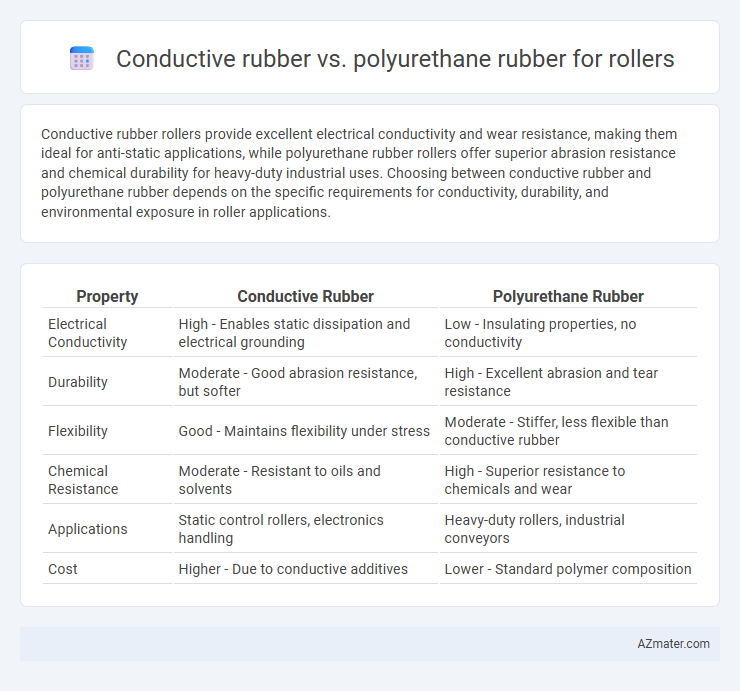 Conductive rubber vs. polyurethane rubber for rollers

Conductive rubber rollers provide excellent electrical conductivity and wear resistance, making them ideal for anti-static applications, while polyurethane rubber rollers offer superior abrasion resistance and chemical durability for heavy-duty industrial uses. Choosing between conductive rubber and polyurethane rubber depends on the specific requirements for conductivity, durability, and environmental exposure in roller applications.

| Property | Conductive Rubber | Polyurethane Rubber |
|---|---|---|
| Electrical Conductivity | High - Enables static dissipation and electrical grounding | Low - Insulating properties, no conductivity |
| Durability | Moderate - Good abrasion resistance, but softer | High - Excellent abrasion and tear resistance |
| Flexibility | Good - Maintains flexibility under stress | Moderate - Stiffer, less flexible than conductive rubber |
| Chemical Resistance | Moderate - Resistant to oils and solvents | High - Superior resistance to chemicals and wear |
| Applications | Static control rollers, electronics handling | Heavy-duty rollers, industrial conveyors |
| Cost | Higher - Due to conductive additives | Lower - Standard polymer composition |

AZmater.com