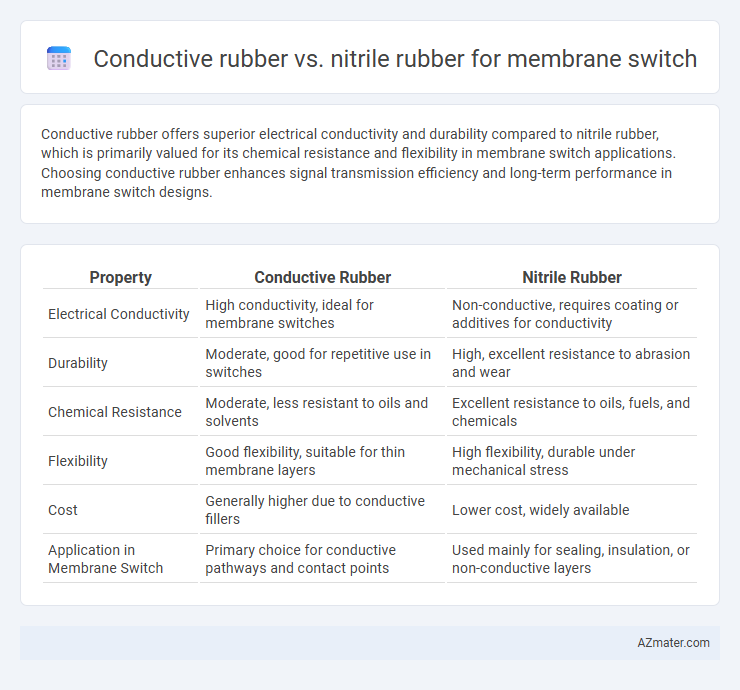 Conductive rubber vs. nitrile rubber for membrane switch

Conductive rubber offers superior electrical conductivity and durability compared to nitrile rubber, which is primarily valued for its chemical resistance and flexibility in membrane switch applications. Choosing conductive rubber enhances signal transmission efficiency and long-term performance in membrane switch designs.

| Property | Conductive Rubber | Nitrile Rubber |
|---|---|---|
| Electrical Conductivity | High conductivity, ideal for membrane switches | Non-conductive, requires coating or additives for conductivity |
| Durability | Moderate, good for repetitive use in switches | High, excellent resistance to abrasion and wear |
| Chemical Resistance | Moderate, less resistant to oils and solvents | Excellent resistance to oils, fuels, and chemicals |
| Flexibility | Good flexibility, suitable for thin membrane layers | High flexibility, durable under mechanical stress |
| Cost | Generally higher due to conductive fillers | Lower cost, widely available |
| Application in Membrane Switch | Primary choice for conductive pathways and contact points | Used mainly for sealing, insulation, or non-conductive layers |

AZmater.com