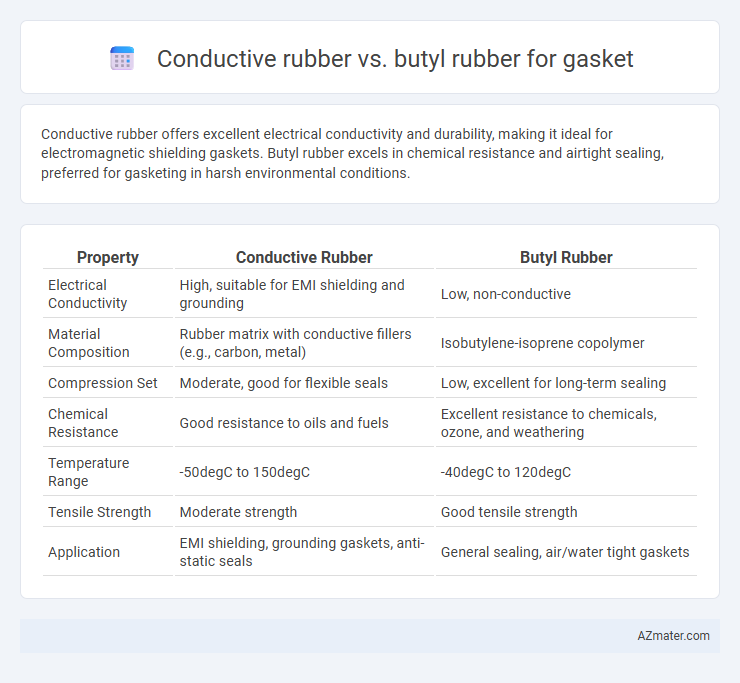 Conductive rubber vs. butyl rubber for gasket

Conductive rubber offers excellent electrical conductivity and durability, making it ideal for electromagnetic shielding gaskets. Butyl rubber excels in chemical resistance and airtight sealing, preferred for gasketing in harsh environmental conditions.

| Property | Conductive Rubber | Butyl Rubber |
|---|---|---|
| Electrical Conductivity | High, suitable for EMI shielding and grounding | Low, non-conductive |
| Material Composition | Rubber matrix with conductive fillers (e.g., carbon, metal) | Isobutylene-isoprene copolymer |
| Compression Set | Moderate, good for flexible seals | Low, excellent for long-term sealing |
| Chemical Resistance | Good resistance to oils and fuels | Excellent resistance to chemicals, ozone, and weathering |
| Temperature Range | -50degC to 150degC | -40degC to 120degC |
| Tensile Strength | Moderate strength | Good tensile strength |
| Application | EMI shielding, grounding gaskets, anti-static seals | General sealing, air/water tight gaskets |

AZmater.com