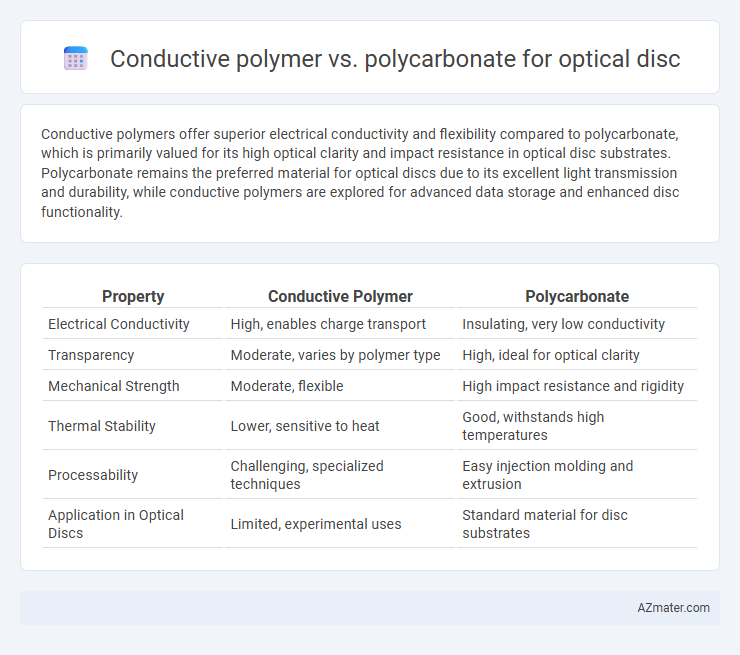 Conductive polymer vs. polycarbonate for optical disc

Conductive polymers offer superior electrical conductivity and flexibility compared to polycarbonate, which is primarily valued for its high optical clarity and impact resistance in optical disc substrates. Polycarbonate remains the preferred material for optical discs due to its excellent light transmission and durability, while conductive polymers are explored for advanced data storage and enhanced disc functionality.

| Property | Conductive Polymer | Polycarbonate |
|---|---|---|
| Electrical Conductivity | High, enables charge transport | Insulating, very low conductivity |
| Transparency | Moderate, varies by polymer type | High, ideal for optical clarity |
| Mechanical Strength | Moderate, flexible | High impact resistance and rigidity |
| Thermal Stability | Lower, sensitive to heat | Good, withstands high temperatures |
| Processability | Challenging, specialized techniques | Easy injection molding and extrusion |
| Application in Optical Discs | Limited, experimental uses | Standard material for disc substrates |

AZmater.com