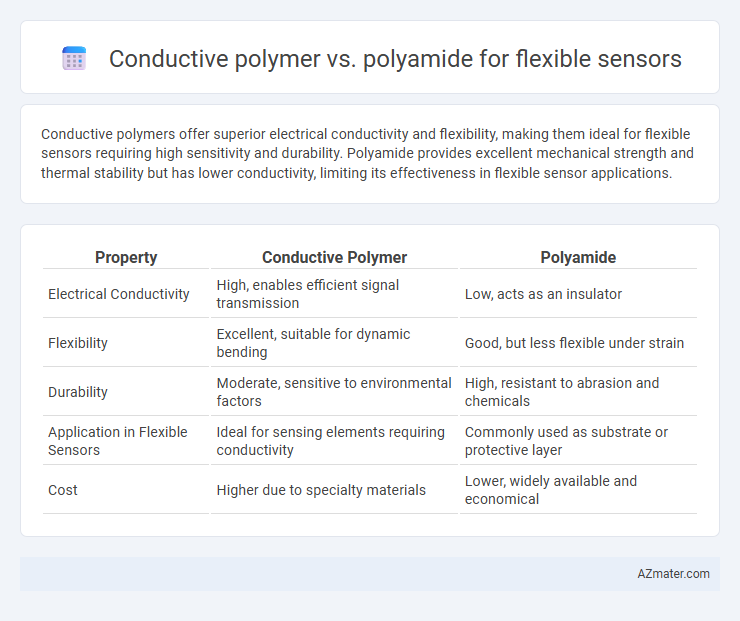 Conductive polymer vs. polyamide for flexible sensors

Conductive polymers offer superior electrical conductivity and flexibility, making them ideal for flexible sensors requiring high sensitivity and durability. Polyamide provides excellent mechanical strength and thermal stability but has lower conductivity, limiting its effectiveness in flexible sensor applications.

| Property | Conductive Polymer | Polyamide |
|---|---|---|
| Electrical Conductivity | High, enables efficient signal transmission | Low, acts as an insulator |
| Flexibility | Excellent, suitable for dynamic bending | Good, but less flexible under strain |
| Durability | Moderate, sensitive to environmental factors | High, resistant to abrasion and chemicals |
| Application in Flexible Sensors | Ideal for sensing elements requiring conductivity | Commonly used as substrate or protective layer |
| Cost | Higher due to specialty materials | Lower, widely available and economical |

AZmater.com