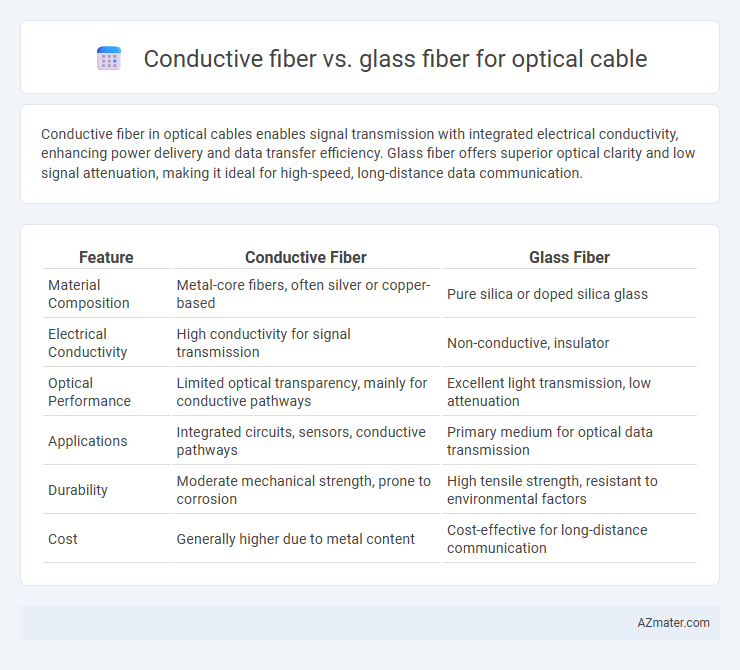 Conductive fiber vs. glass fiber for optical cable

Conductive fiber in optical cables enables signal transmission with integrated electrical conductivity, enhancing power delivery and data transfer efficiency. Glass fiber offers superior optical clarity and low signal attenuation, making it ideal for high-speed, long-distance data communication.

| Feature | Conductive Fiber | Glass Fiber |
|---|---|---|
| Material Composition | Metal-core fibers, often silver or copper-based | Pure silica or doped silica glass |
| Electrical Conductivity | High conductivity for signal transmission | Non-conductive, insulator |
| Optical Performance | Limited optical transparency, mainly for conductive pathways | Excellent light transmission, low attenuation |
| Applications | Integrated circuits, sensors, conductive pathways | Primary medium for optical data transmission |
| Durability | Moderate mechanical strength, prone to corrosion | High tensile strength, resistant to environmental factors |
| Cost | Generally higher due to metal content | Cost-effective for long-distance communication |

AZmater.com