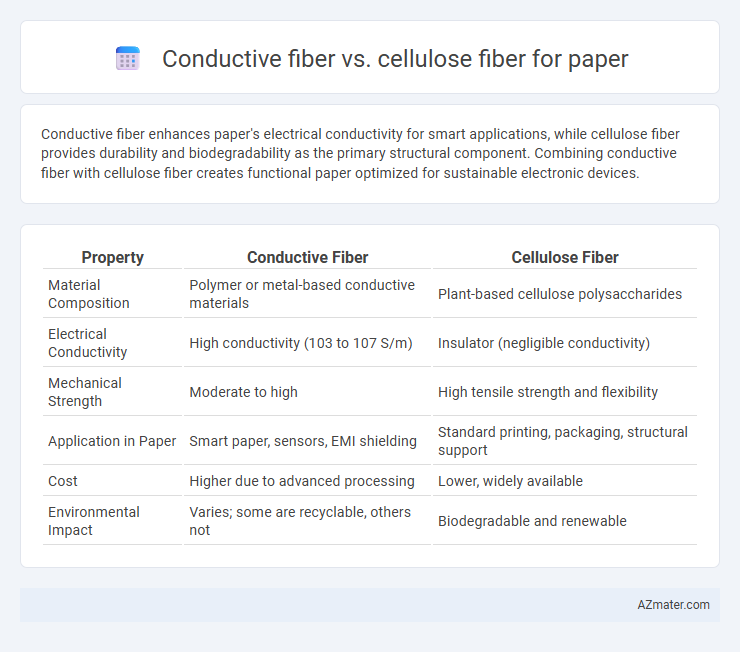 Conductive fiber vs. cellulose fiber for paper

Conductive fiber enhances paper's electrical conductivity for smart applications, while cellulose fiber provides durability and biodegradability as the primary structural component. Combining conductive fiber with cellulose fiber creates functional paper optimized for sustainable electronic devices.

| Property | Conductive Fiber | Cellulose Fiber |
|---|---|---|
| Material Composition | Polymer or metal-based conductive materials | Plant-based cellulose polysaccharides |
| Electrical Conductivity | High conductivity (103 to 107 S/m) | Insulator (negligible conductivity) |
| Mechanical Strength | Moderate to high | High tensile strength and flexibility |
| Application in Paper | Smart paper, sensors, EMI shielding | Standard printing, packaging, structural support |
| Cost | Higher due to advanced processing | Lower, widely available |
| Environmental Impact | Varies; some are recyclable, others not | Biodegradable and renewable |

AZmater.com