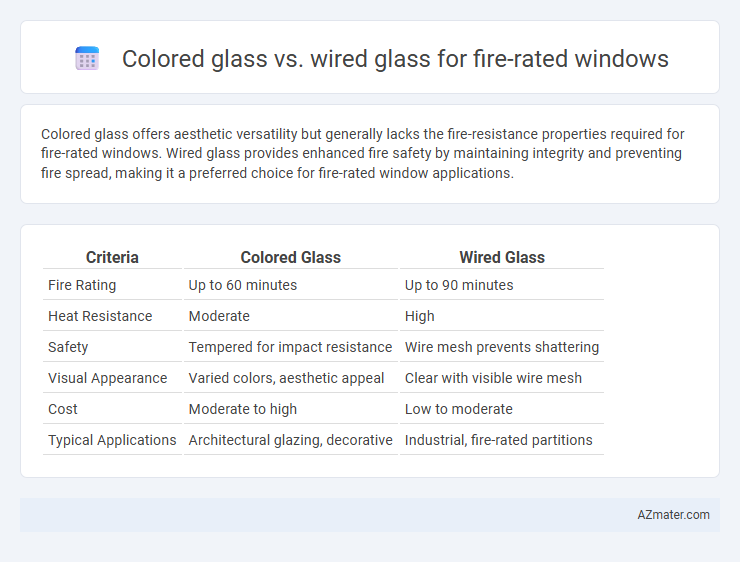 Colored glass vs. wired glass for fire-rated windows

Colored glass offers aesthetic versatility but generally lacks the fire-resistance properties required for fire-rated windows. Wired glass provides enhanced fire safety by maintaining integrity and preventing fire spread, making it a preferred choice for fire-rated window applications.

| Criteria | Colored Glass | Wired Glass |
|---|---|---|
| Fire Rating | Up to 60 minutes | Up to 90 minutes |
| Heat Resistance | Moderate | High |
| Safety | Tempered for impact resistance | Wire mesh prevents shattering |
| Visual Appearance | Varied colors, aesthetic appeal | Clear with visible wire mesh |
| Cost | Moderate to high | Low to moderate |
| Typical Applications | Architectural glazing, decorative | Industrial, fire-rated partitions |

AZmater.com