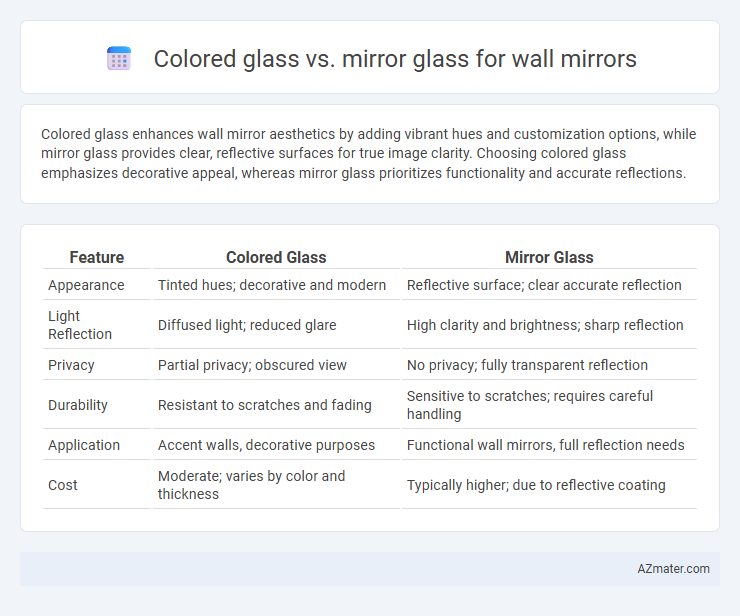 Colored glass vs. mirror glass for wall mirrors

Colored glass enhances wall mirror aesthetics by adding vibrant hues and customization options, while mirror glass provides clear, reflective surfaces for true image clarity. Choosing colored glass emphasizes decorative appeal, whereas mirror glass prioritizes functionality and accurate reflections.

| Feature | Colored Glass | Mirror Glass |
|---|---|---|
| Appearance | Tinted hues; decorative and modern | Reflective surface; clear accurate reflection |
| Light Reflection | Diffused light; reduced glare | High clarity and brightness; sharp reflection |
| Privacy | Partial privacy; obscured view | No privacy; fully transparent reflection |
| Durability | Resistant to scratches and fading | Sensitive to scratches; requires careful handling |
| Application | Accent walls, decorative purposes | Functional wall mirrors, full reflection needs |
| Cost | Moderate; varies by color and thickness | Typically higher; due to reflective coating |

AZmater.com