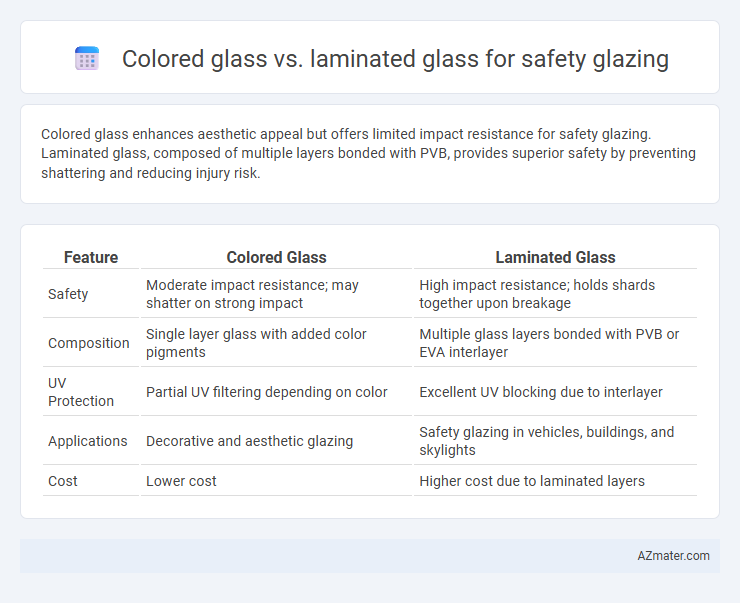 Colored glass vs. laminated glass for safety glazing

Colored glass enhances aesthetic appeal but offers limited impact resistance for safety glazing. Laminated glass, composed of multiple layers bonded with PVB, provides superior safety by preventing shattering and reducing injury risk.

| Feature | Colored Glass | Laminated Glass |
|---|---|---|
| Safety | Moderate impact resistance; may shatter on strong impact | High impact resistance; holds shards together upon breakage |
| Composition | Single layer glass with added color pigments | Multiple glass layers bonded with PVB or EVA interlayer |
| UV Protection | Partial UV filtering depending on color | Excellent UV blocking due to interlayer |
| Applications | Decorative and aesthetic glazing | Safety glazing in vehicles, buildings, and skylights |
| Cost | Lower cost | Higher cost due to laminated layers |

AZmater.com